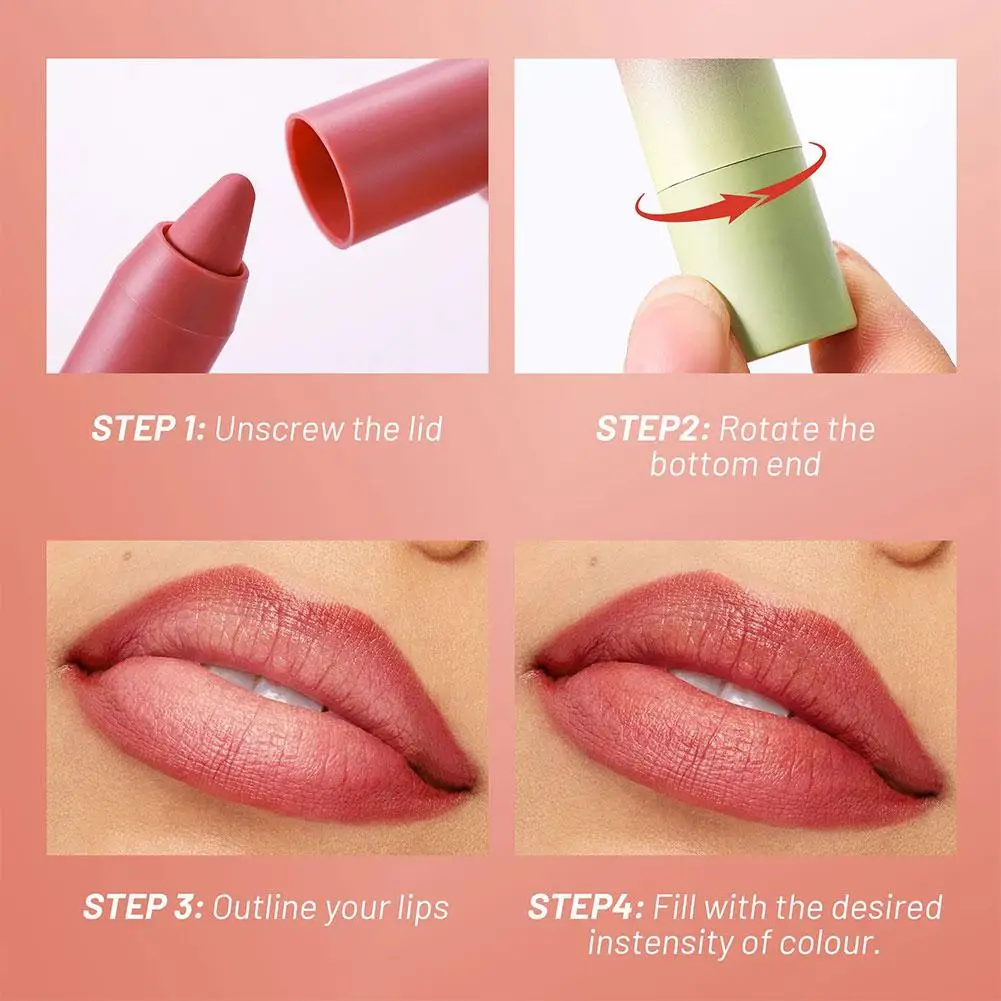 STEP 1: Unscrew the lid

STEP2: Rotate the bottom end

STEP 3: Outline your lips

STEP4: Fill with the desired instensity of colour.