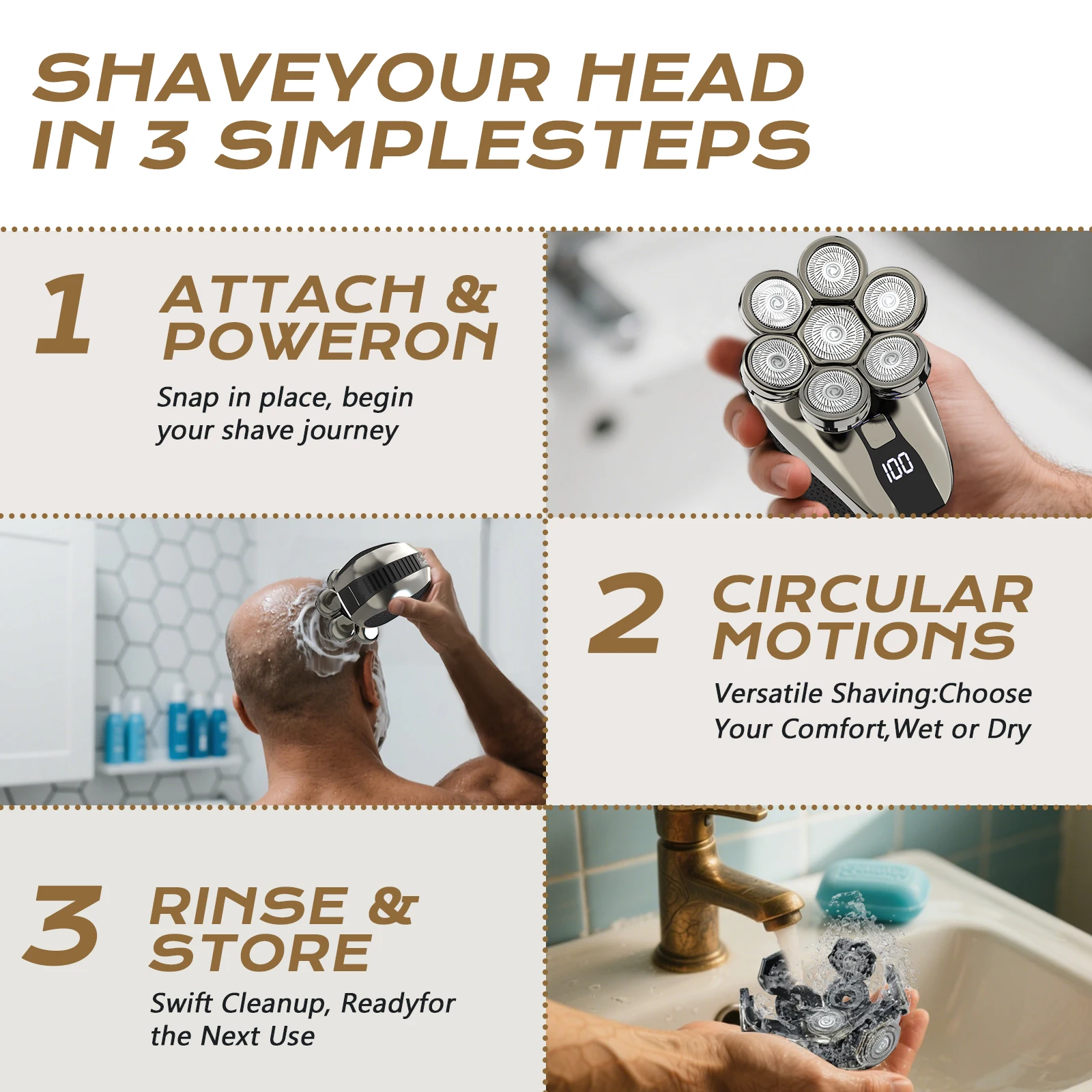 SHAVEYOUR HEAD IN 3 SIMPLESTEPS

1 ATTACH & POWERON

Snap in place, begin your shave journey

100

2 CIRCULAR MOTIONS

Versatile Shaving:Choose Your Comfort,Wet or Dry

3 RINSE & STORE

Swift Cleanup, Readyfor the Next Use