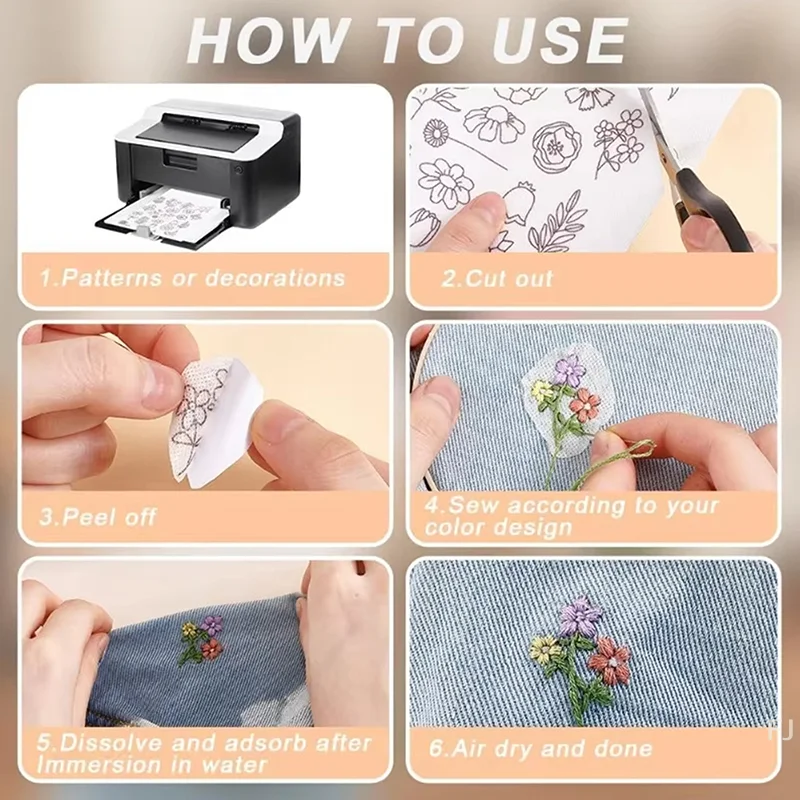 HOW TO USE

1.Patterns or decorations

2.Cut out

3.Peel off

4.Sew according to your color design

5.Dissolve and adsorb after Immersion in water

6.Air dry and done