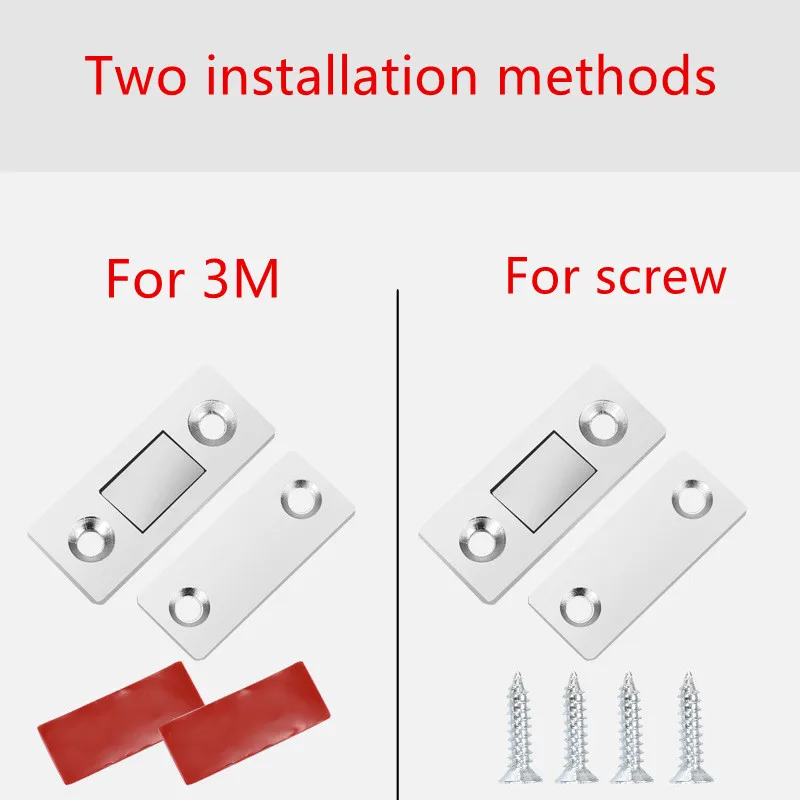 Two installation methods

For 3M

For screw