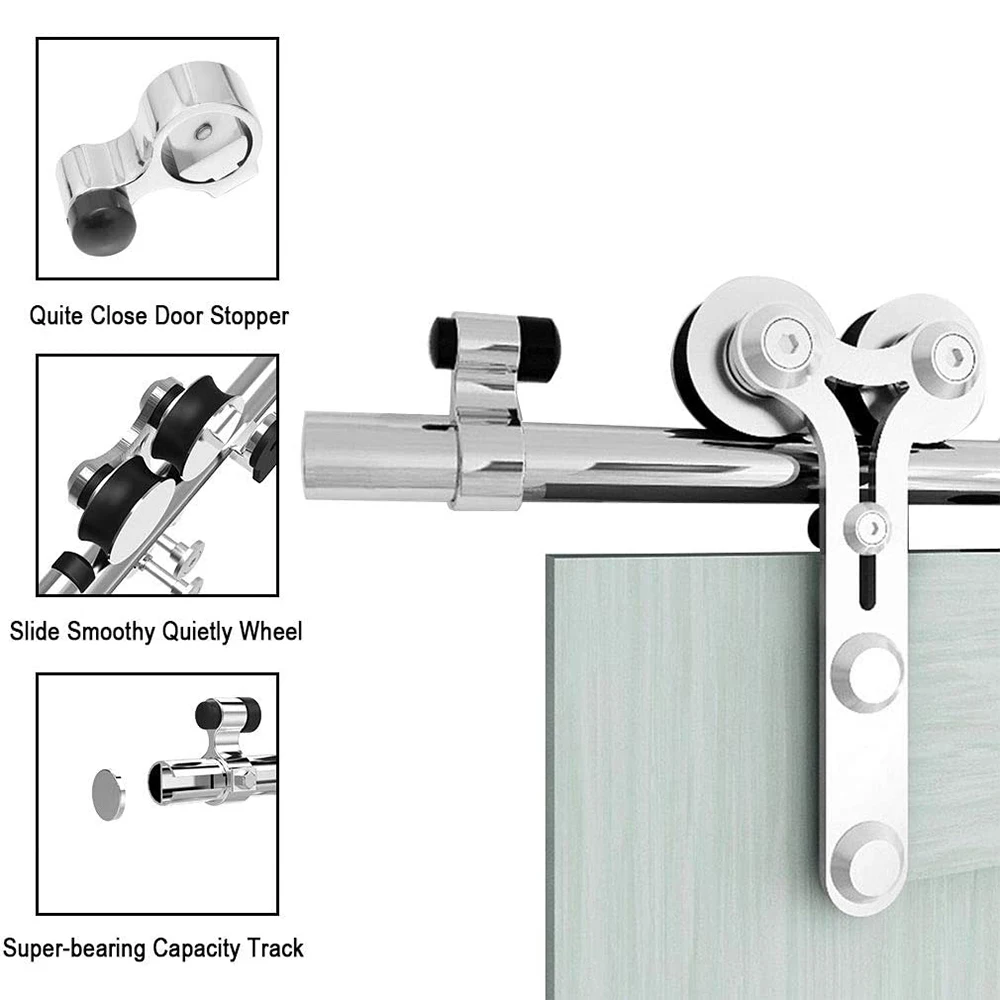 Quite Close Door Stopper

Slide Smoothy Quietly Wheel

Super-bearing Capacity Track