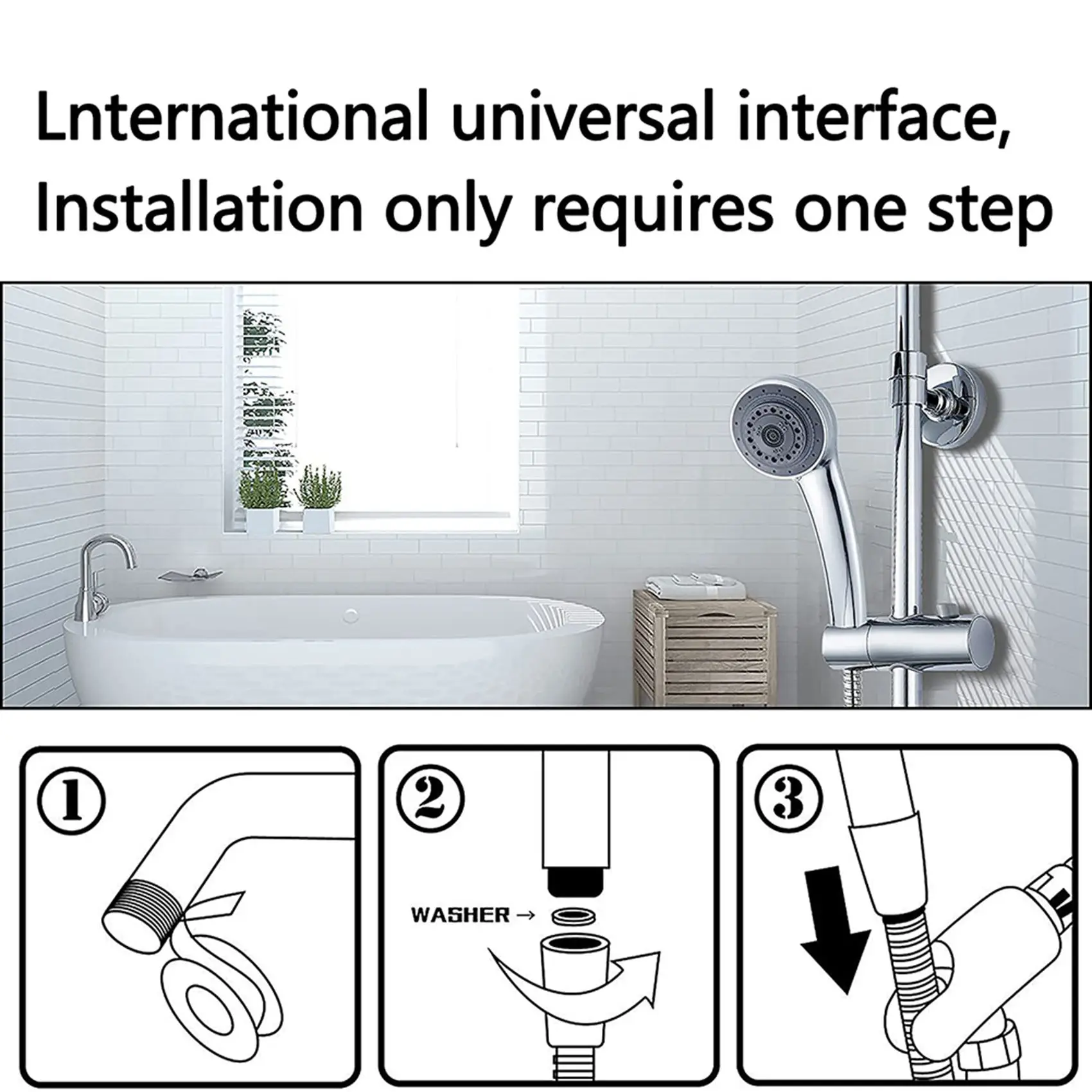 Lnternational universal interface, Installation only requires one step

①

②

WASHER →

③