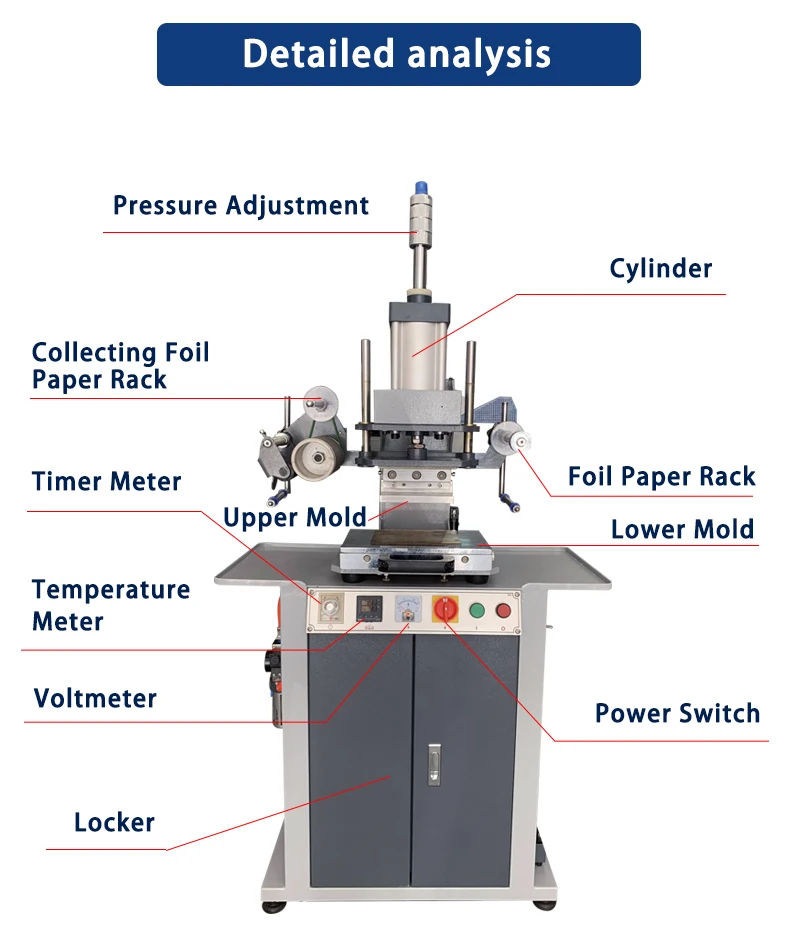 Detailed analysis

Pressure Adjustment

Cylinder

Collecting Foil Paper Rack

Foil Paper Rack

Timer Meter

Upper Mold

Lower Mold

Temperature Meter

Voltmeter

Power Switch

Locker