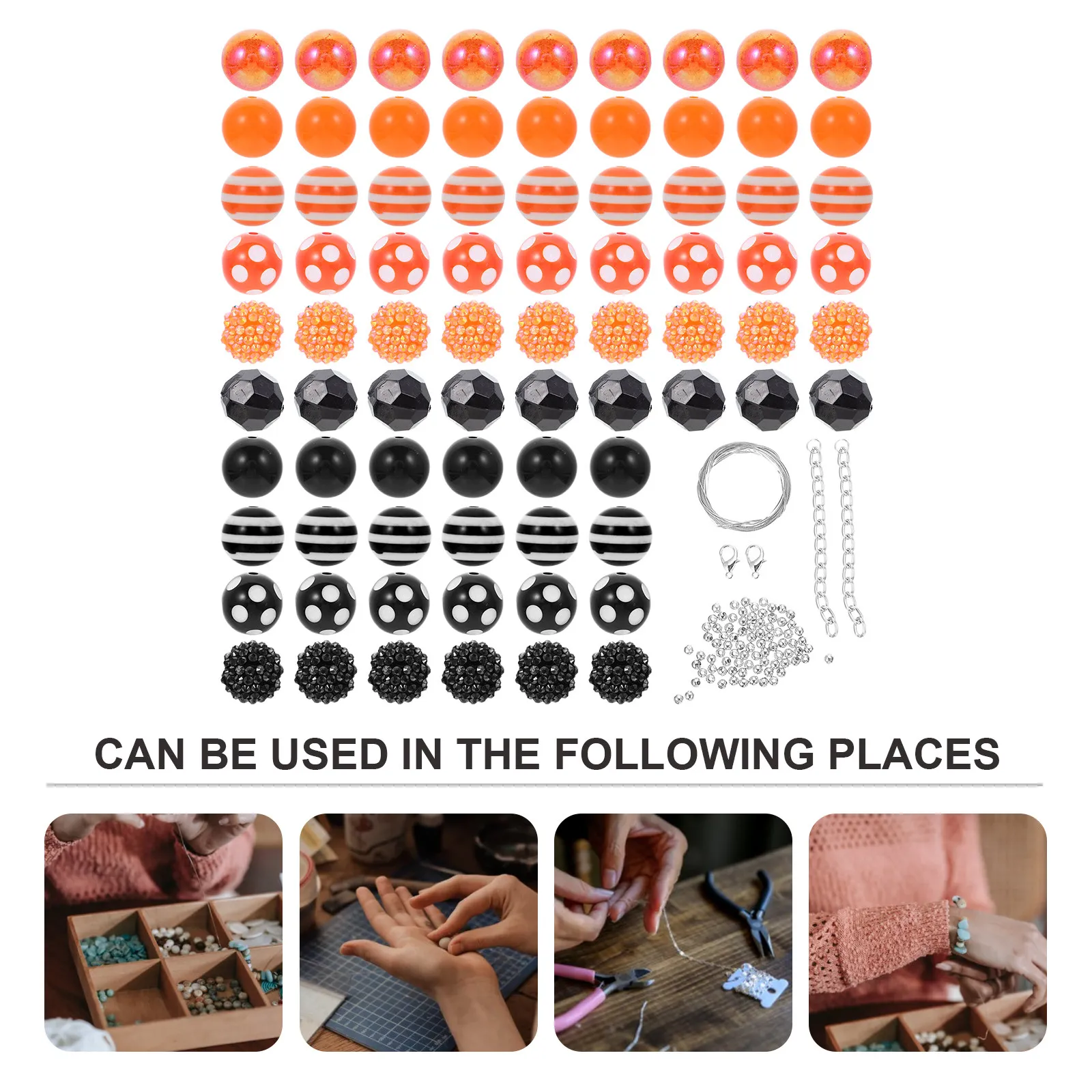 CAN BE USED IN THE FOLLOWING PLACES