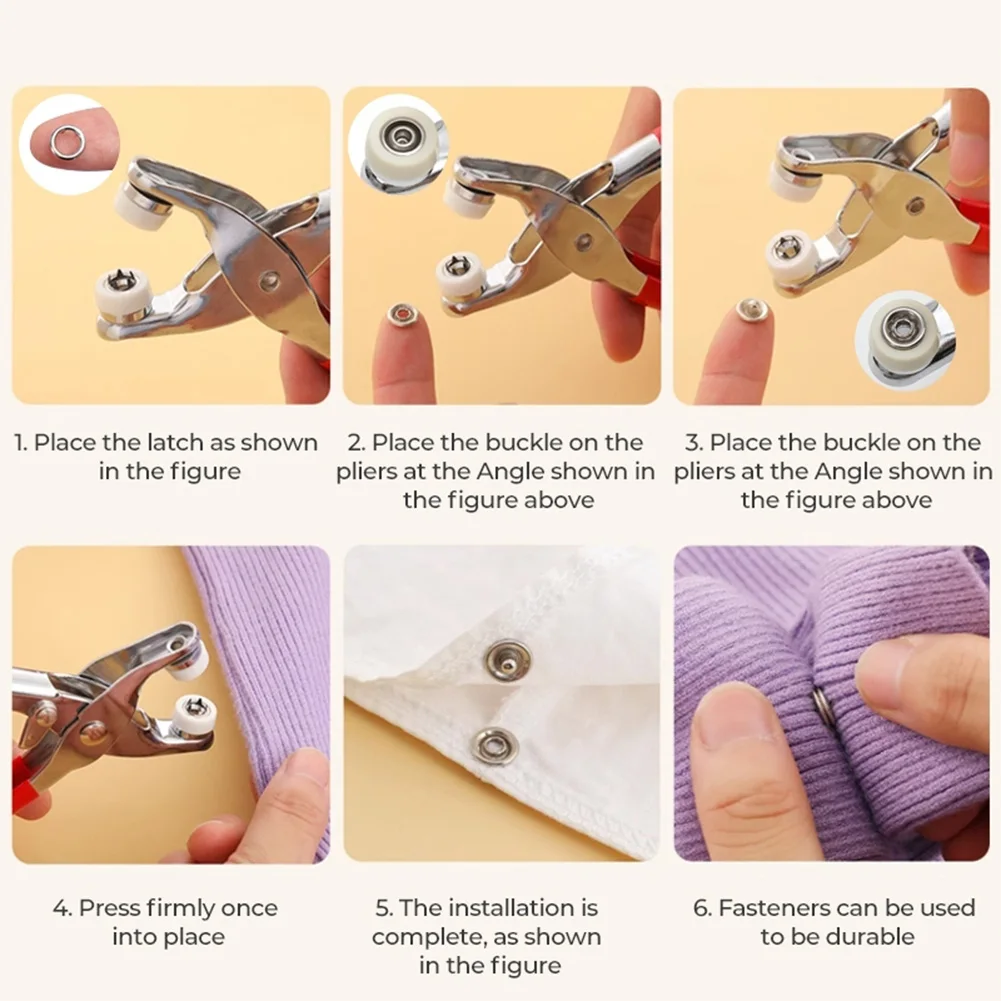 1. Place the latch as shown in the figure

2. Place the buckle on the pliers at the Angle shown in the figure above

3. Place the buckle on the pliers at the Angle shown in the figure above

4. Press firmly once into place

5. The installation is complete, as shown in the figure

6. Fasteners can be used to be durable