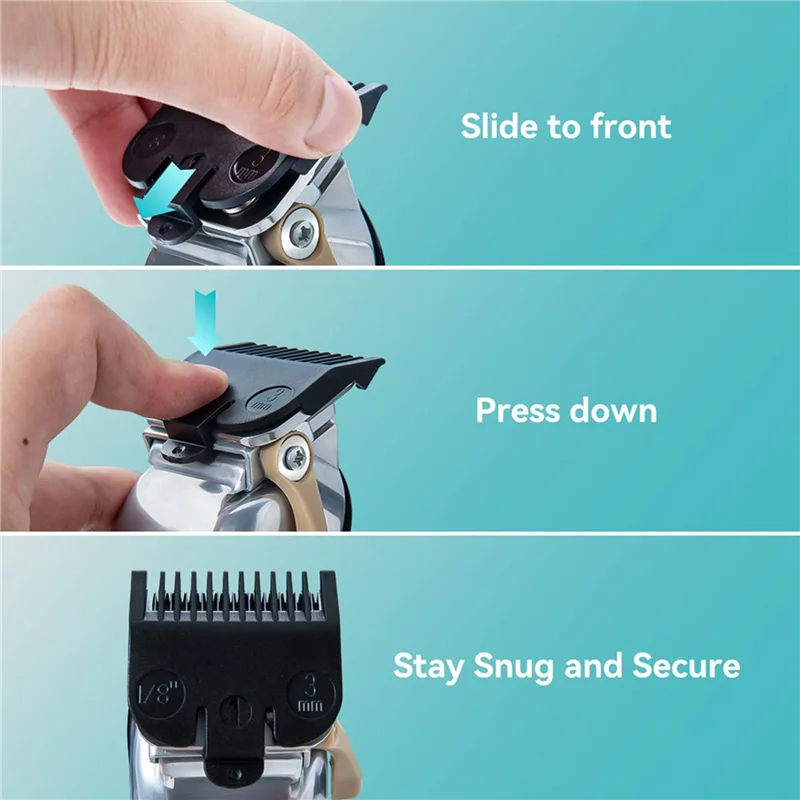 Slide to front

Press down

1/8"
1
3 mm

Stay Snug and Secure