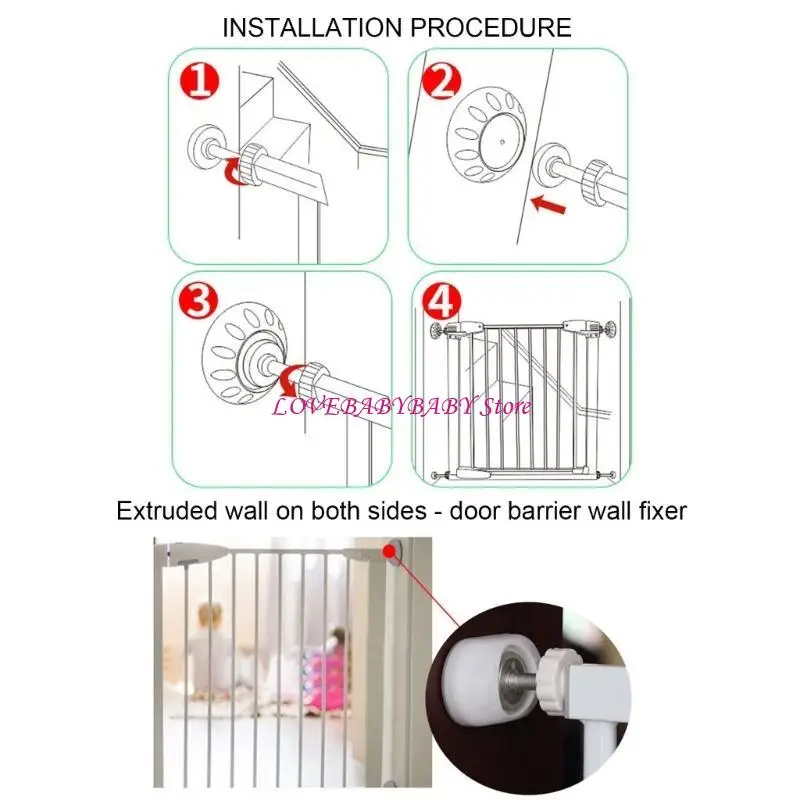 INSTALLATION PROCEDURE

1

2

3

4

LOVEBABYBABY Store

Extruded wall on both sides - door barrier wall fixer