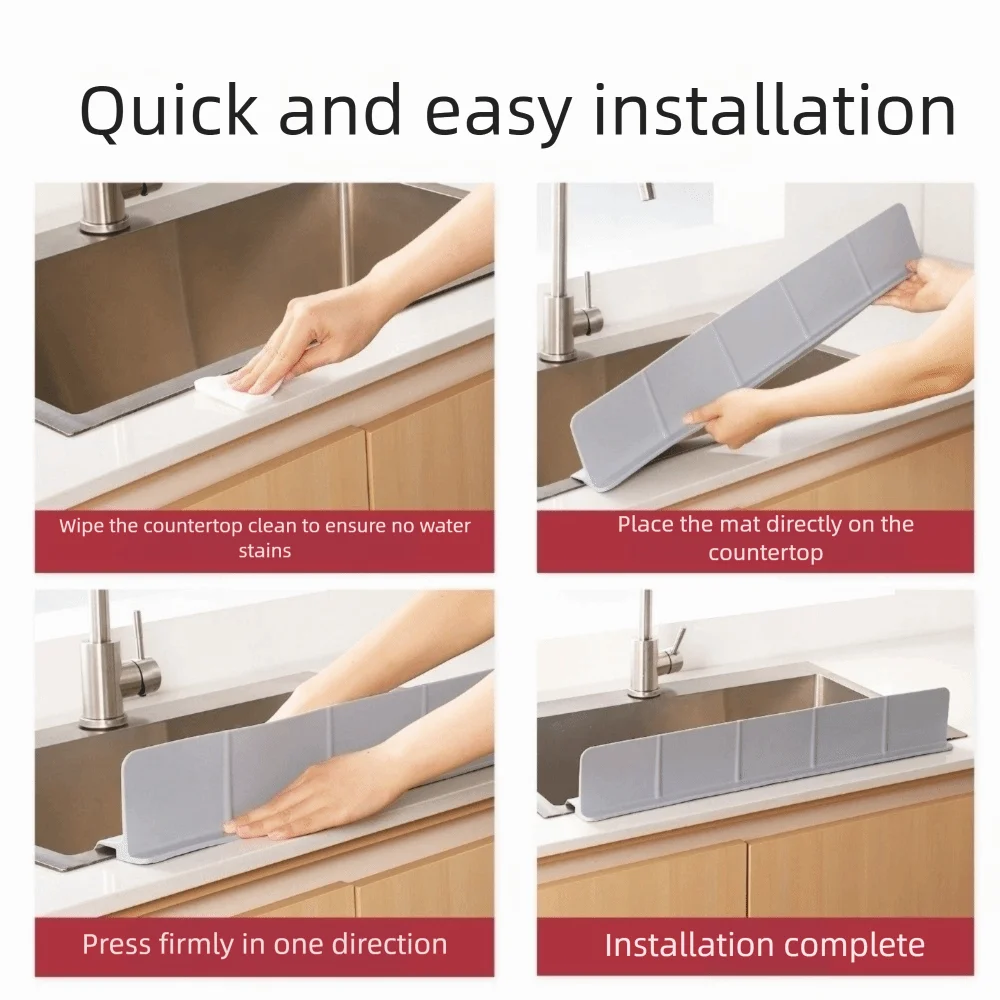 Quick and easy installation

Wipe the countertop clean to ensure no water stains

Place the mat directly on the countertop

Press firmly in one direction

Installation complete