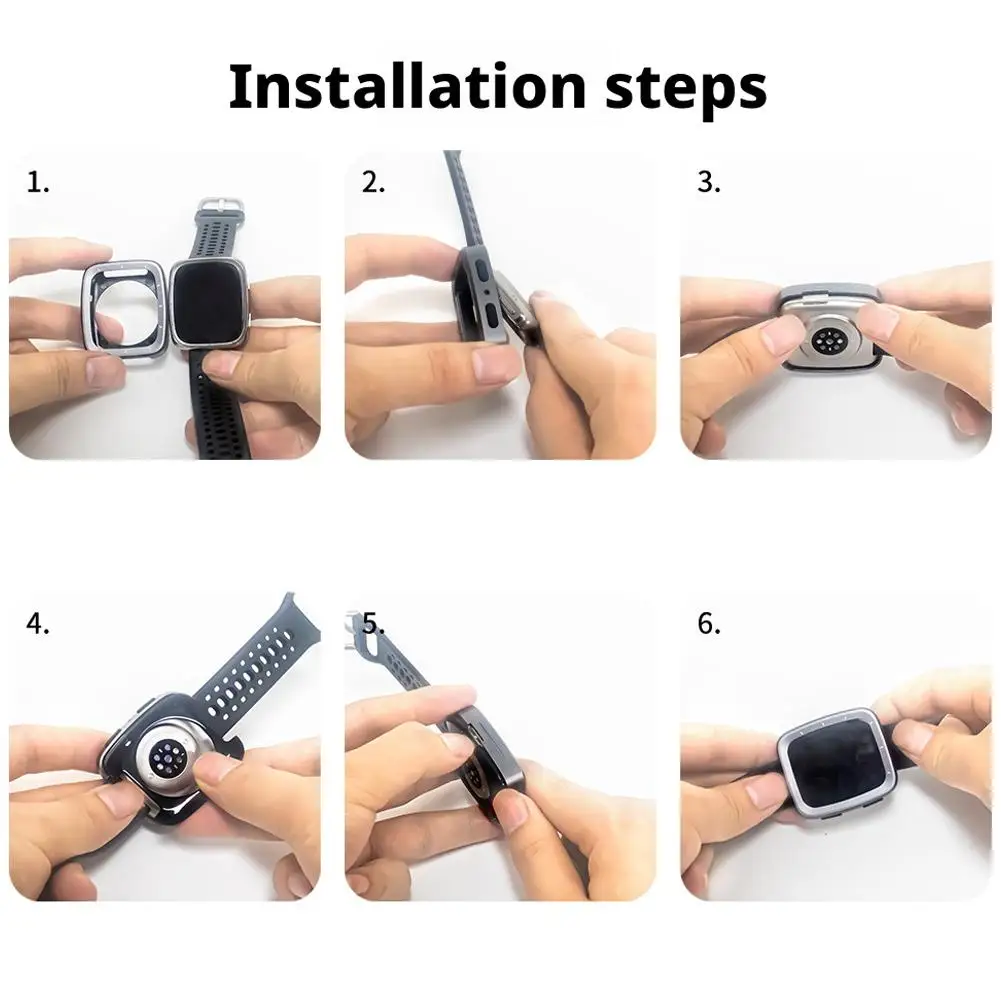 Installation steps

1.

2.

3.

4.

5.

6.