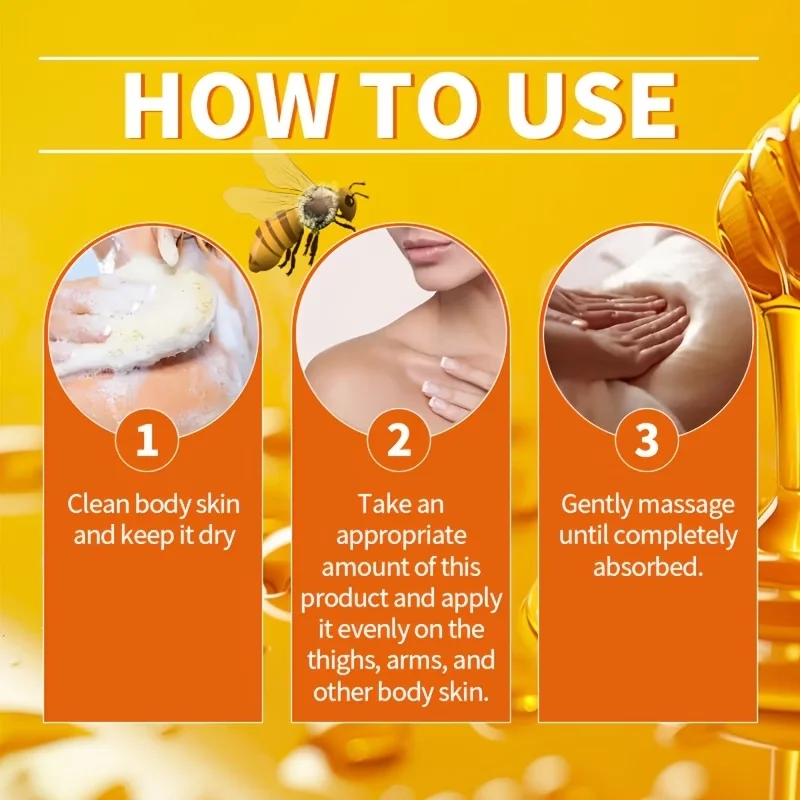 HOW TO USE

1

Clean body skin and keep it dry

2

Take an appropriate amount of this product and apply it evenly on the thighs, arms, and other body skin.

3

Gently massage until completely absorbed.