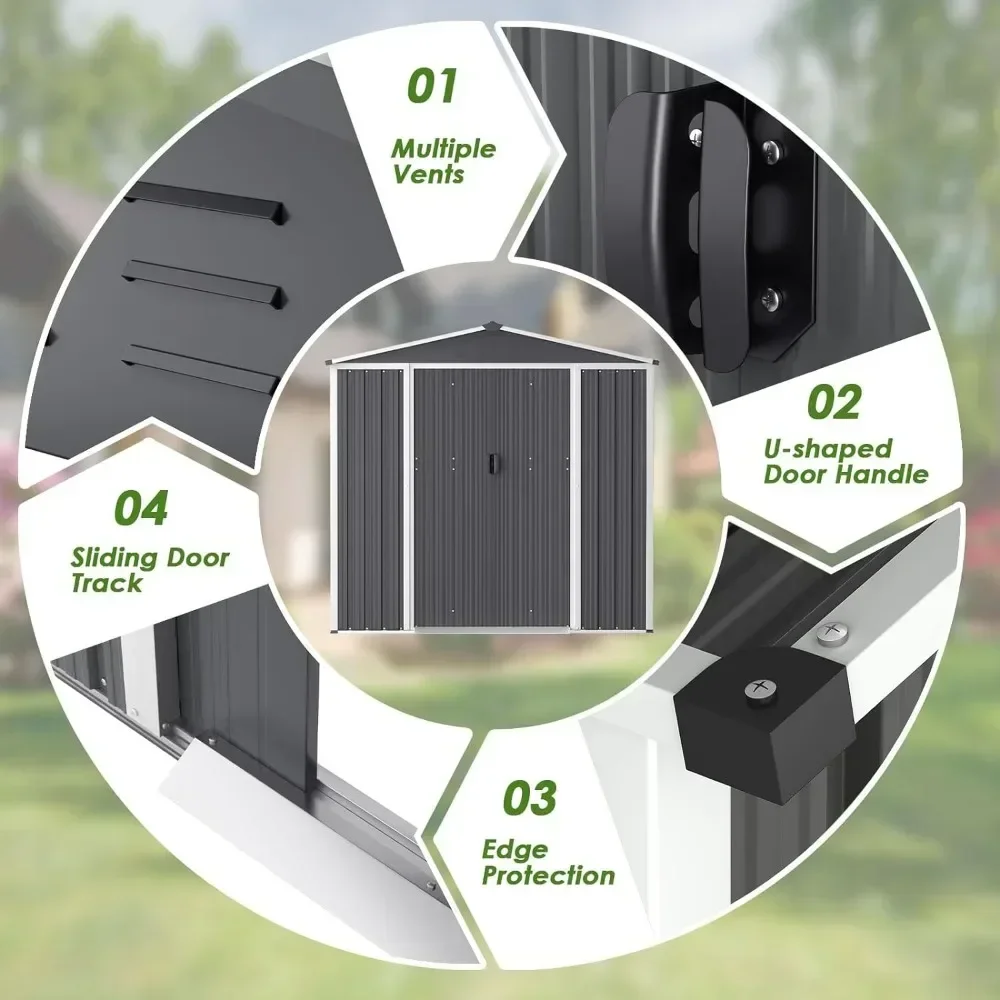 01
Multiple Vents

02
U-shaped Door Handle

03
Edge Protection

04
Sliding Door Track