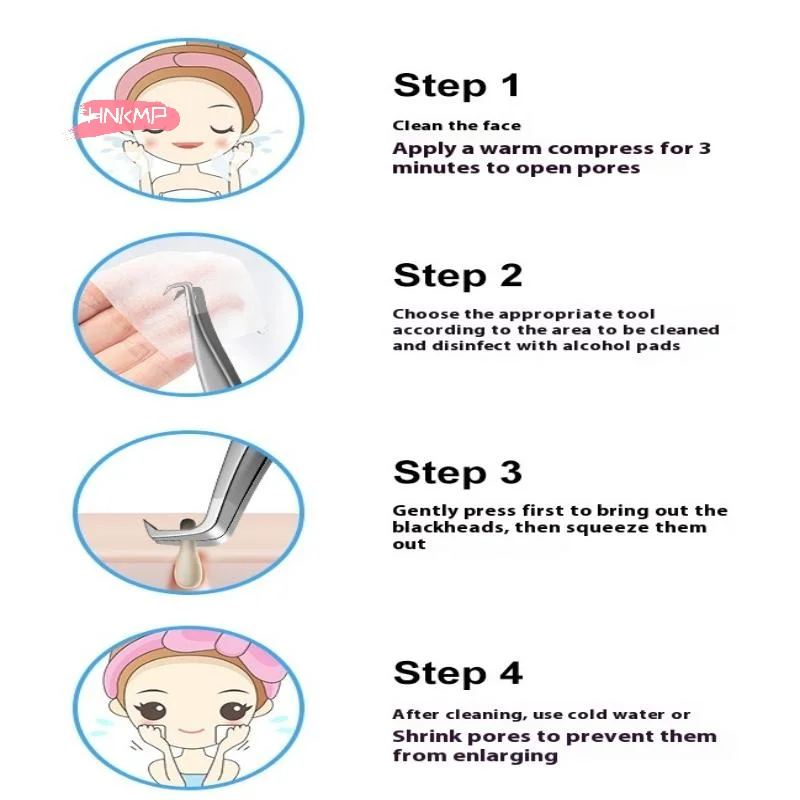 HNKMP

Step 1

Clean the face
Apply a warm compress for 3 minutes to open pores

Step 2

Choose the appropriate tool according to the area to be cleaned and disinfect with alcohol pads

Step 3

Gently press first to bring out the blackheads, then squeeze them out

Step 4

After cleaning, use cold water or
Shrink pores to prevent them from enlarging