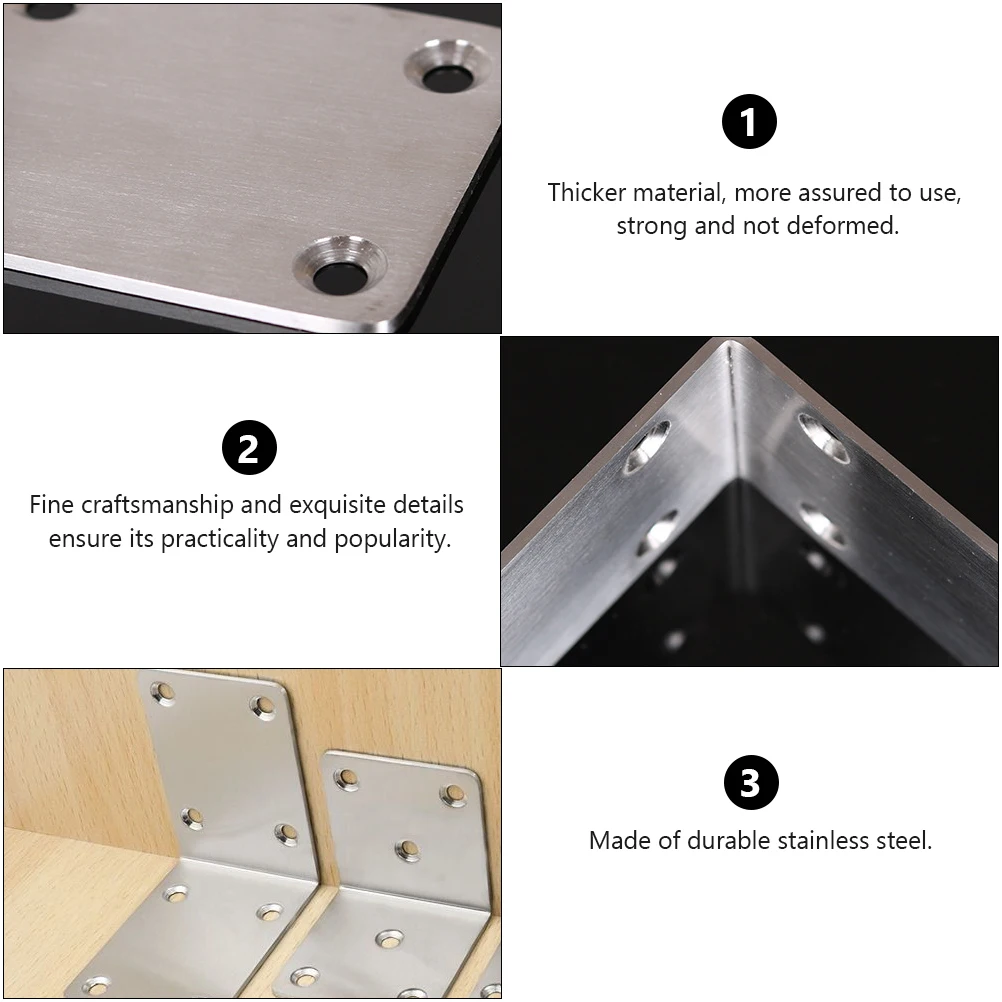 1

Thicker material, more assured to use, strong and not deformed.

2

Fine craftsmanship and exquisite details ensure its practicality and popularity.

3

Made of durable stainless steel.