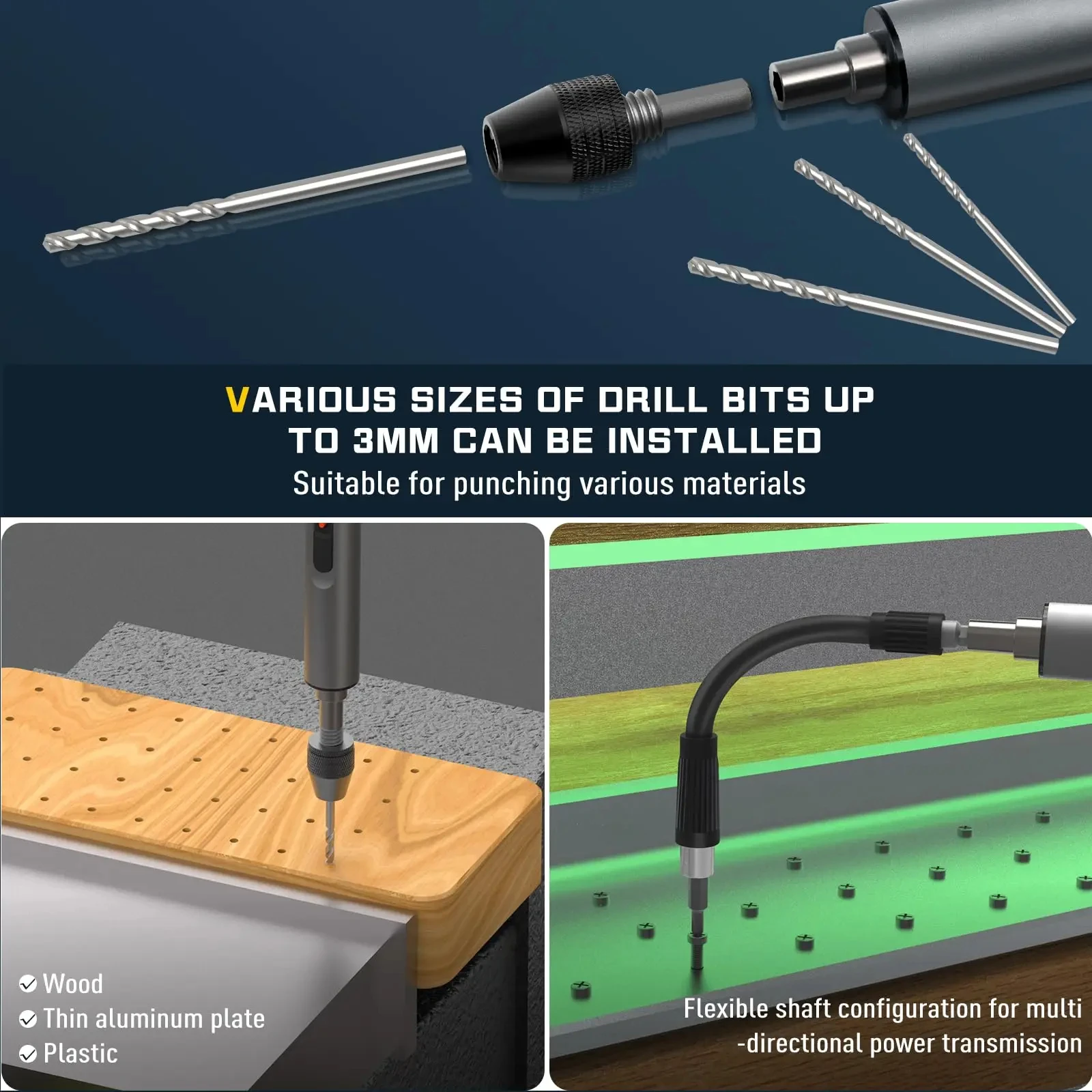 VARIOUS SIZES OF DRILL BITS UP TO 3MM CAN BE INSTALLED
Suitable for punching various materials

Wood
Thin aluminum plate
Plastic

Flexible shaft configuration for multi -directional power transmission