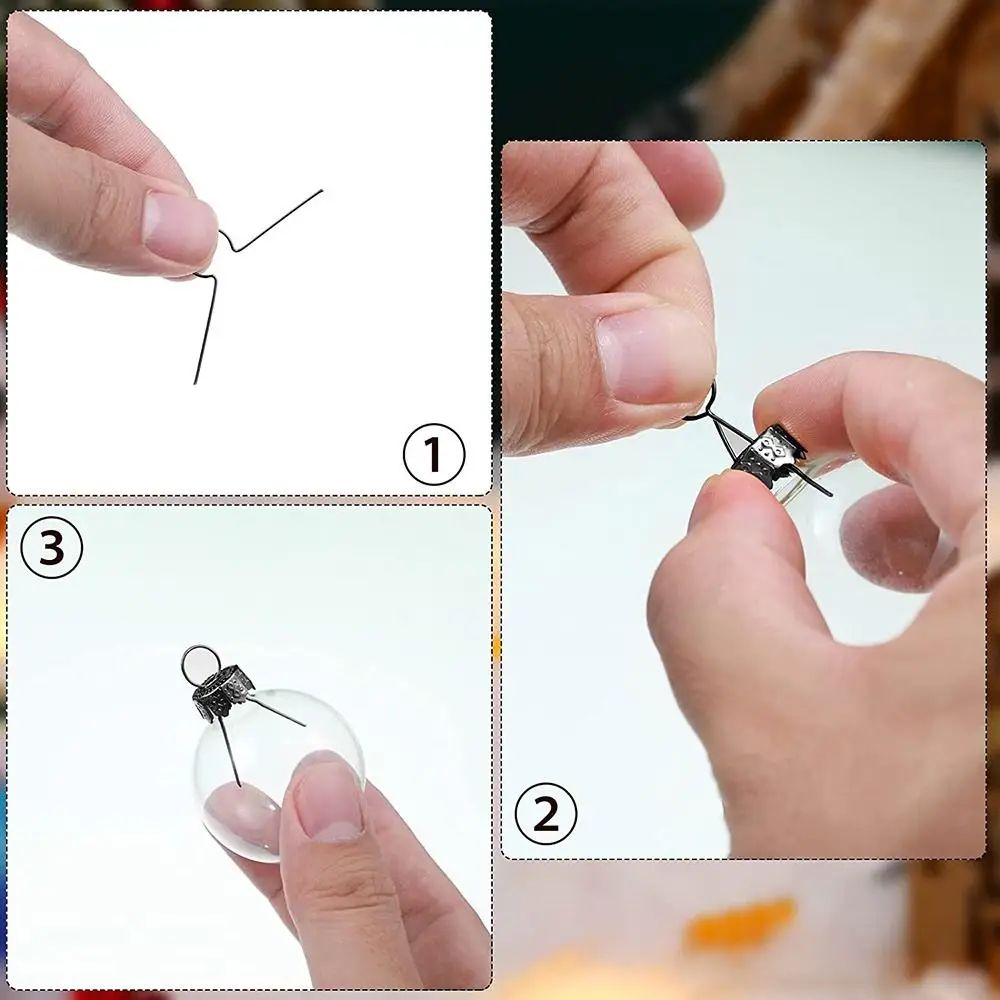 1

2

3