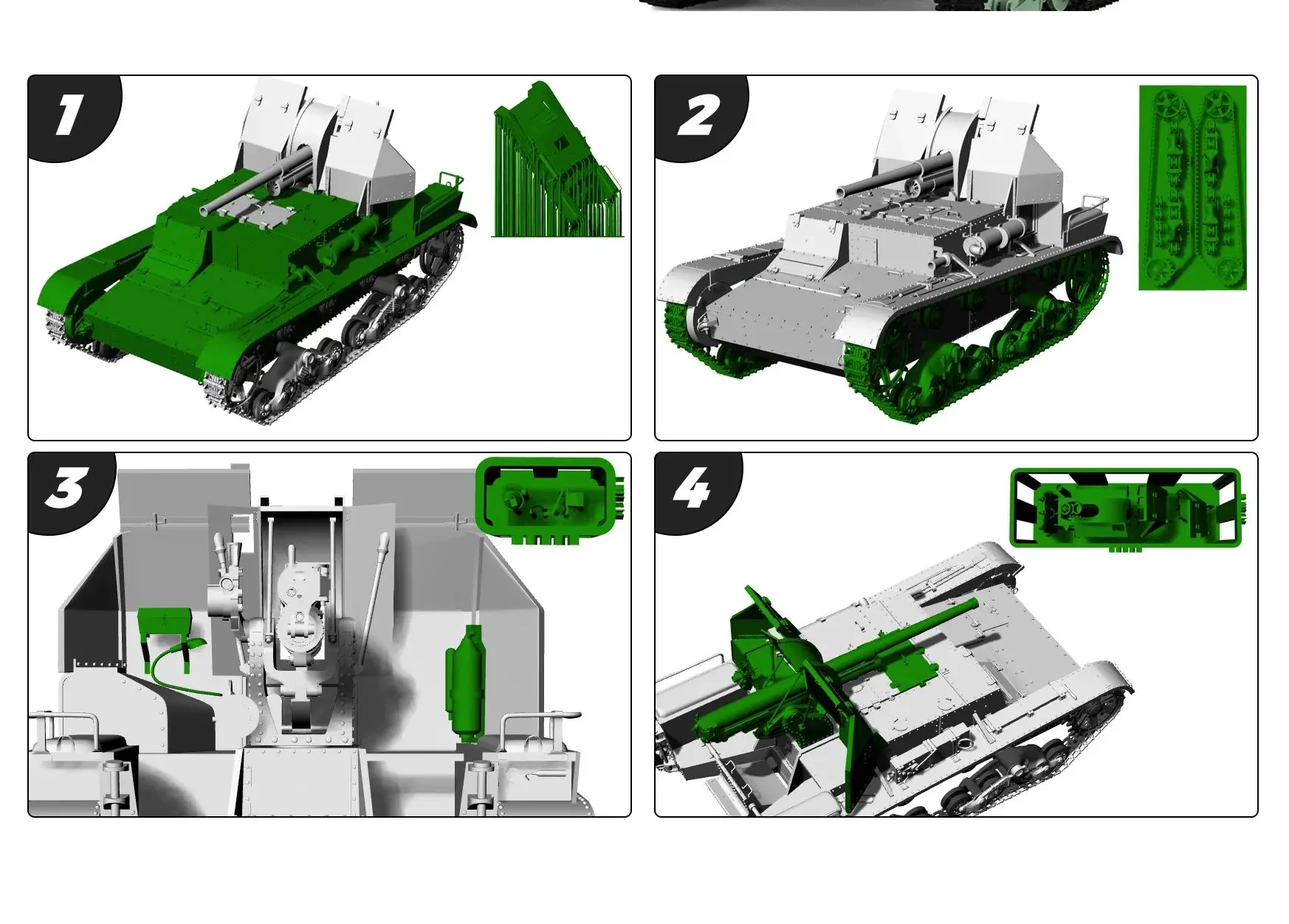 1

2

3

4