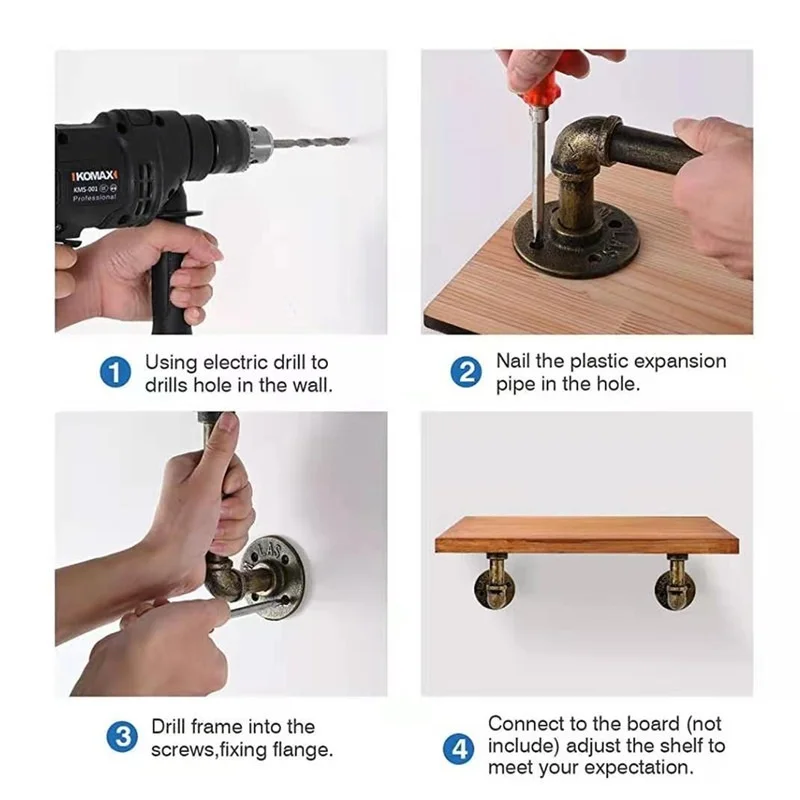 KOMAX
KMS-001
Professional

1 Using electric drill to drills hole in the wall.

LAS

2 Nail the plastic expansion pipe in the hole.

LAS

3 Drill frame into the screws,fixing flange.

4 Connect to the board (not include) adjust the shelf to meet your expectation.