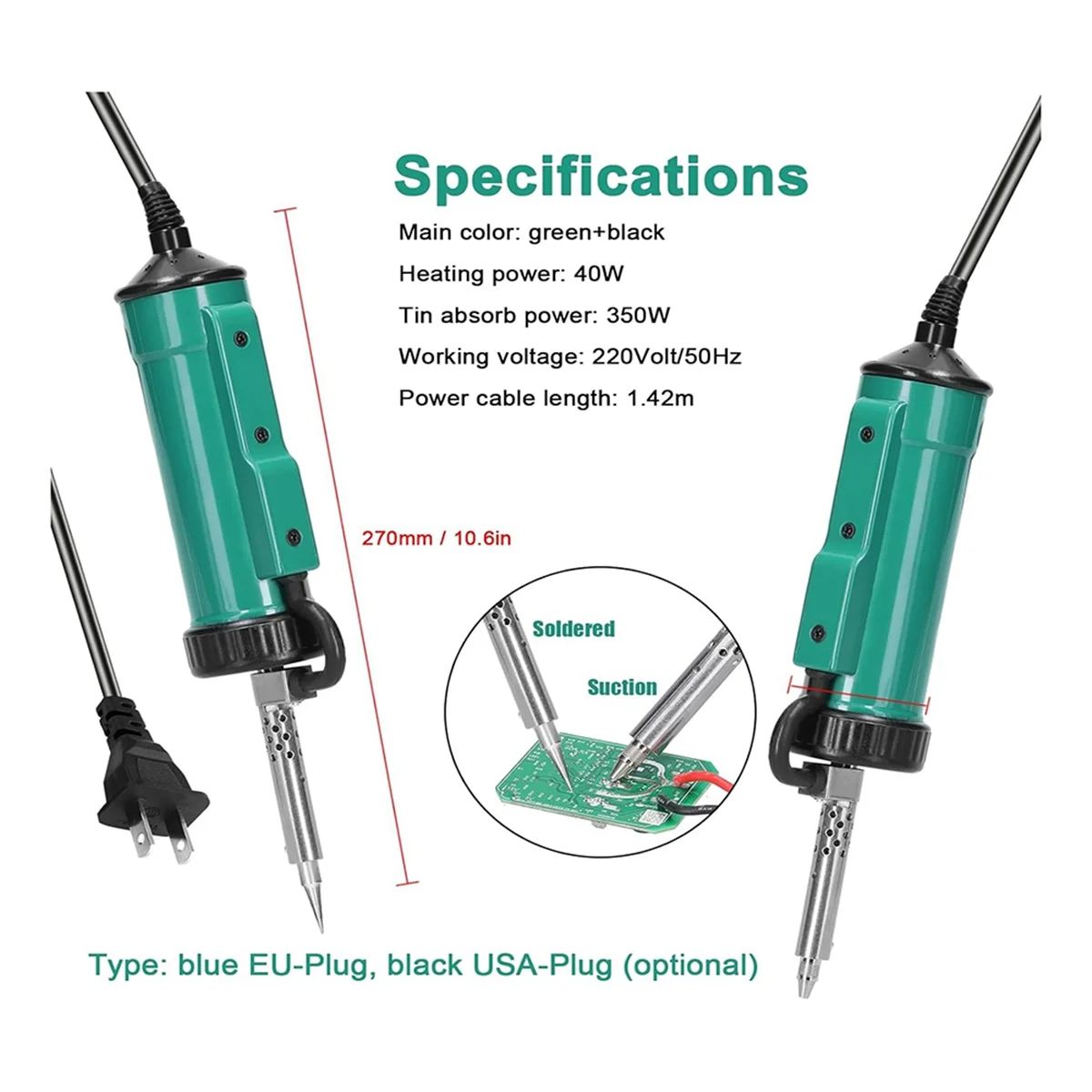 Specifications

Main color: green+black

Heating power: 40W

Tin absorb power: 350W

Working voltage: 220Volt/50Hz

Power cable length: 1.42m

270mm / 10.6in

Soldered

Suction

Type: blue EU-Plug, black USA-Plug (optional)