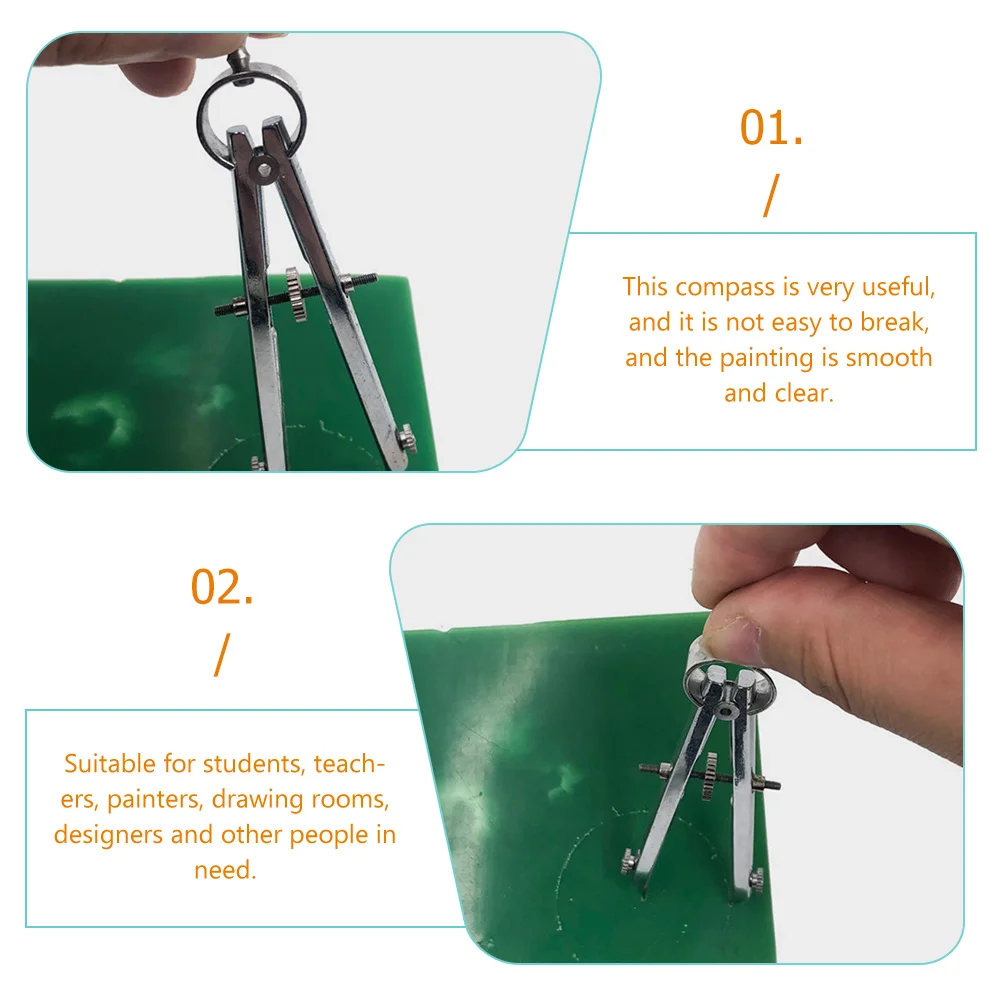 01.
/

This compass is very useful, and it is not easy to break, and the painting is smooth and clear.

02.
/

Suitable for students, teachers, painters, drawing rooms, designers and other people in need.