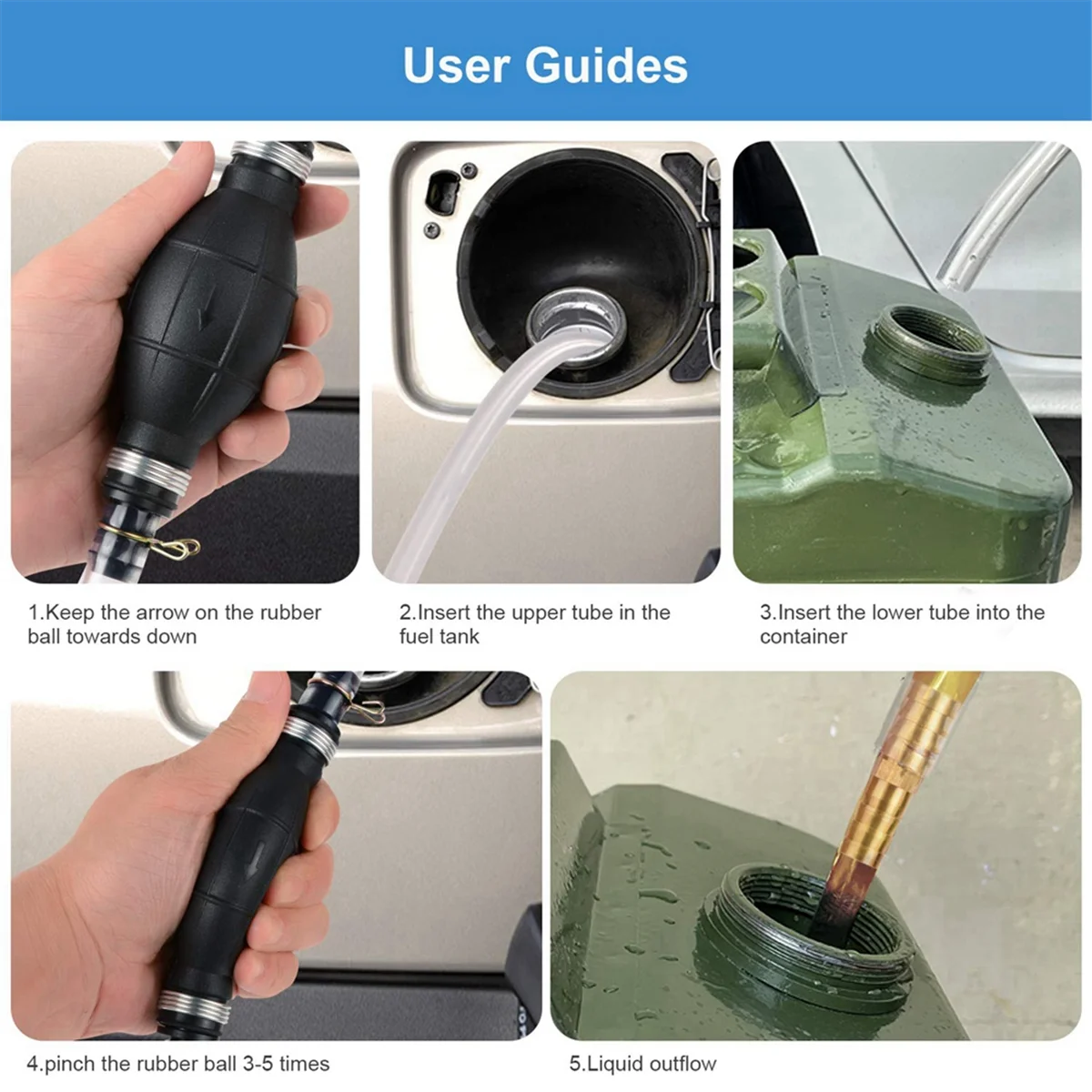 User Guides

1.Keep the arrow on the rubber ball towards down

2.Insert the upper tube in the fuel tank

3.Insert the lower tube into the container

4.pinch the rubber ball 3-5 times

5.Liquid outflow