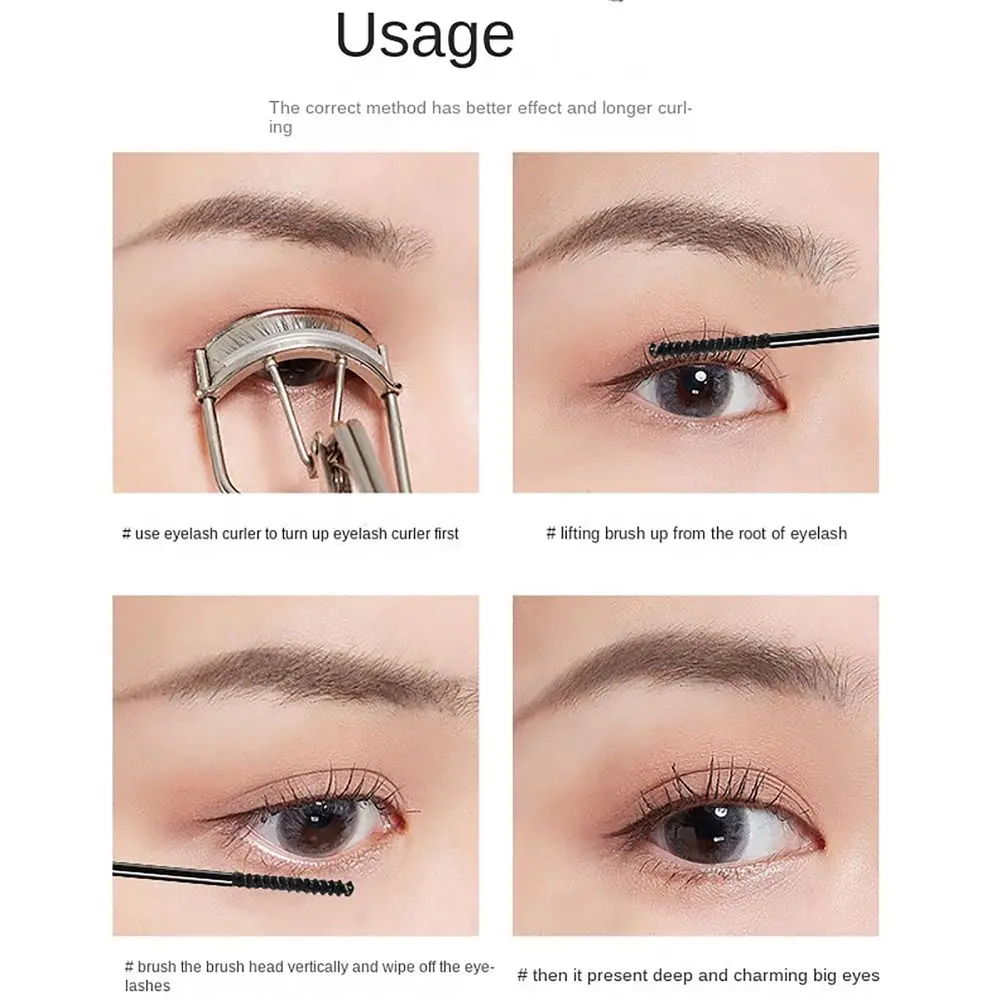 Usage

The correct method has better effect and longer curling

# use eyelash curler to turn up eyelash curler first

# lifting brush up from the root of eyelash

# brush the brush head vertically and wipe off the eyelashes

# then it present deep and charming big eyes