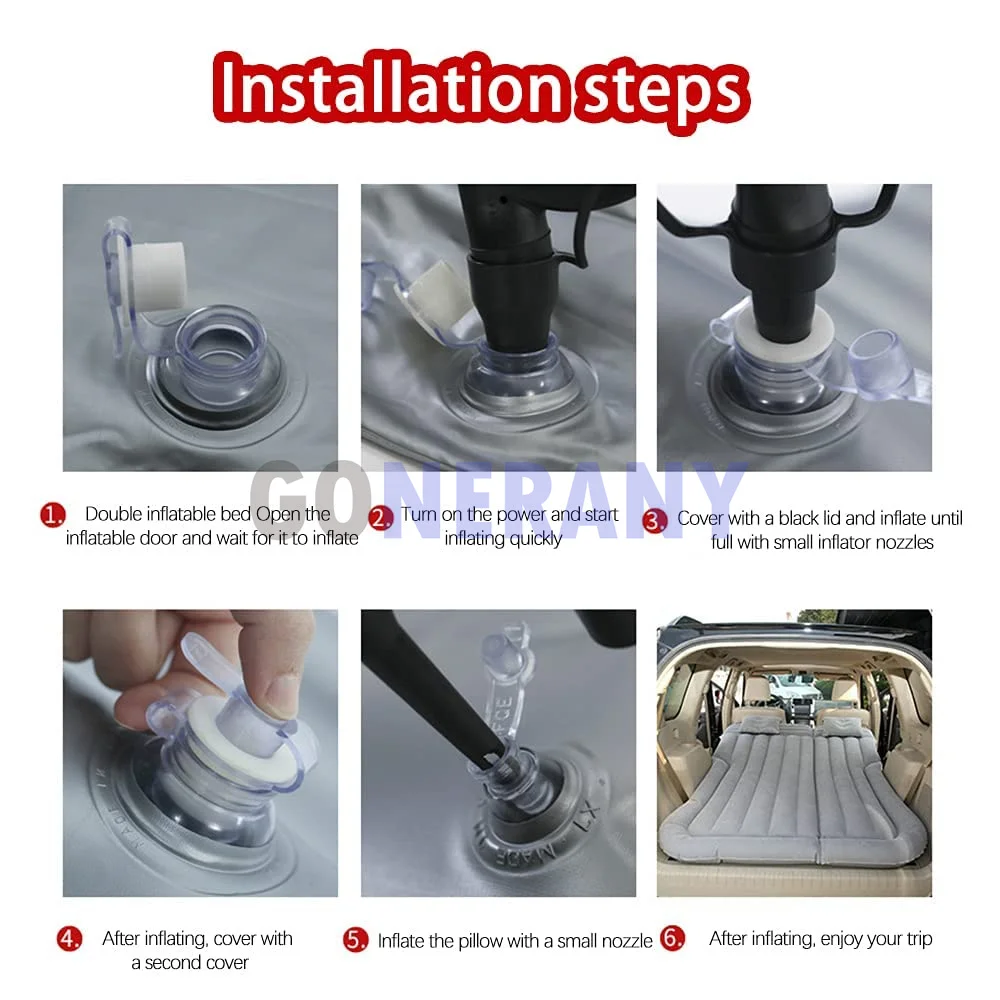 Installation steps

GONERANY

1. Double inflatable bed Open the inflatable door and wait for it to inflate

2. Turn on the power and start inflating quickly

3. Cover with a black lid and inflate until full with small inflator nozzles

4. After inflating, cover with a second cover

5. Inflate the pillow with a small nozzle

6. After inflating, enjoy your trip