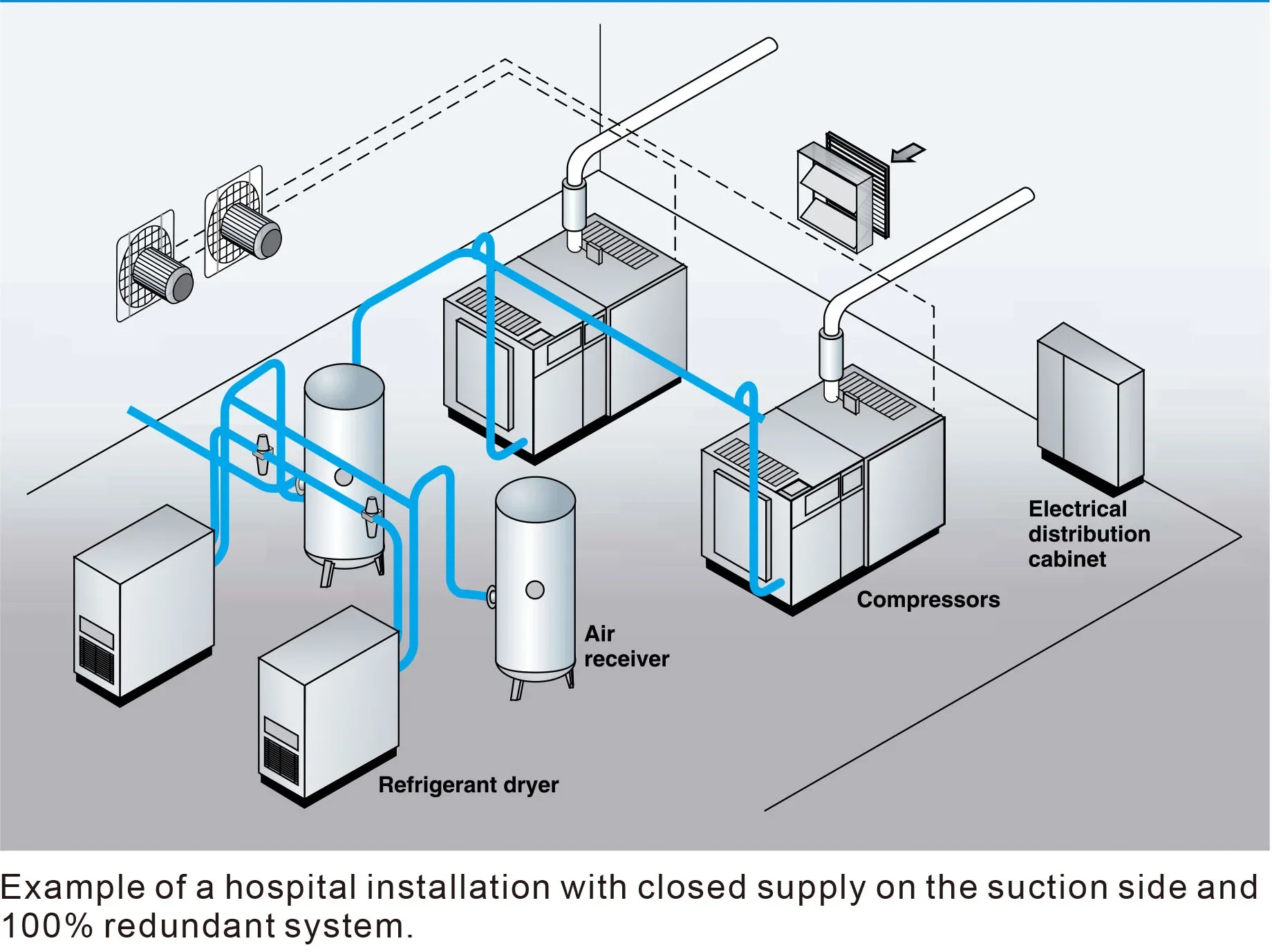 Electrical distribution cabinet

Compressors

Air receiver

Refrigerant dryer

Example of a hospital installation with closed supply on the suction side and 100% redundant system.