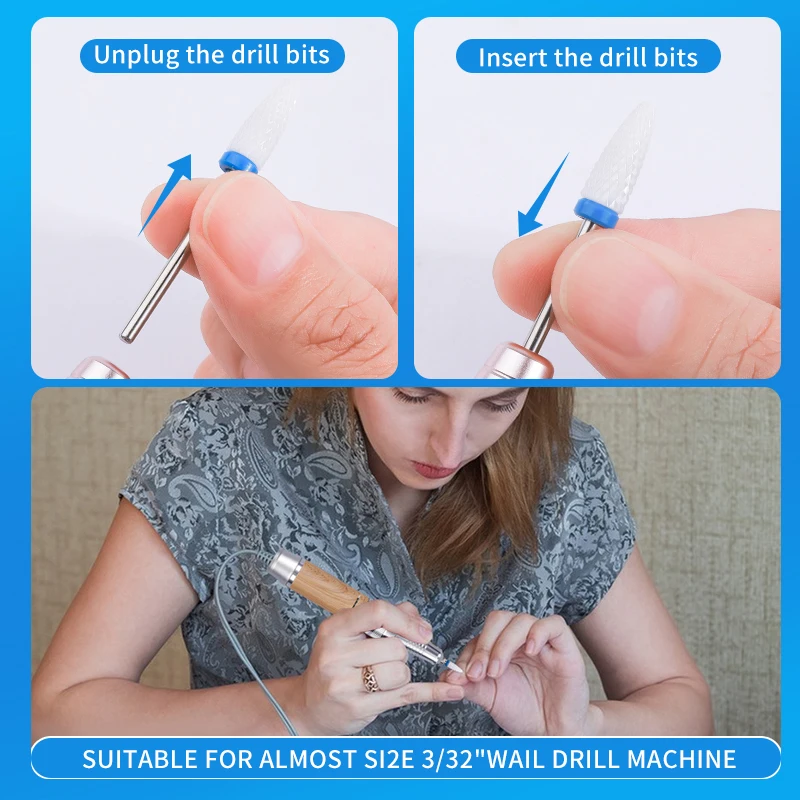 Unplug the drill bits

Insert the drill bits

SUITABLE FOR ALMOST SI2E 3/32"WAIL DRILL MACHINE