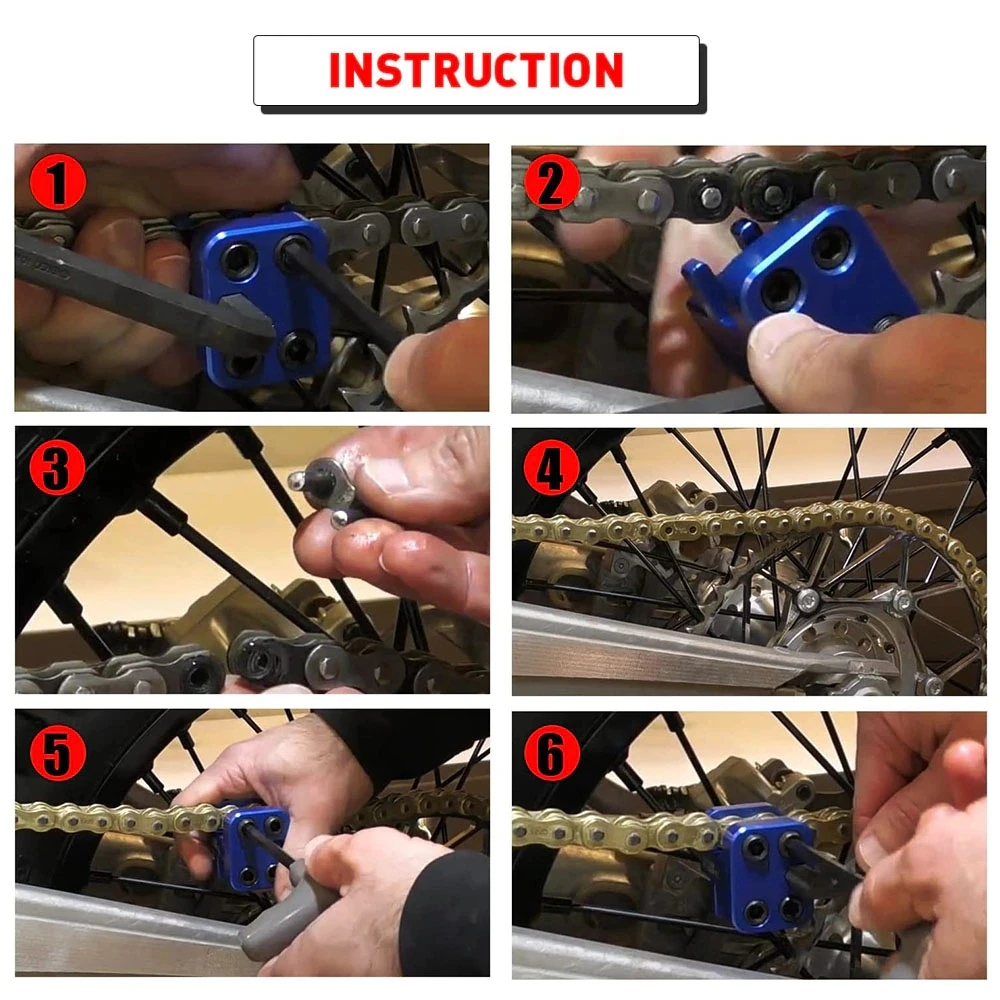 INSTRUCTION

1

2

3

4

5

6