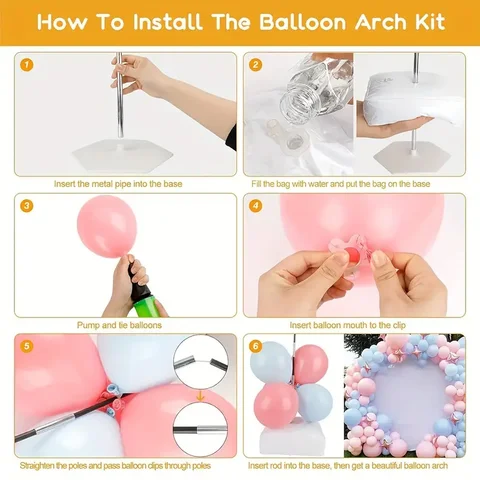 How To Install The Balloon Arch Kit

1

Insert the metal pipe into the base

2

Fill the bag with water and put the bag on the base

3

Pump and tie balloons

4

Insert balloon mouth to the clip

5

Straighten the poles and pass balloon clips through poles

6

Insert rod into the base, then get a beautiful balloon arch