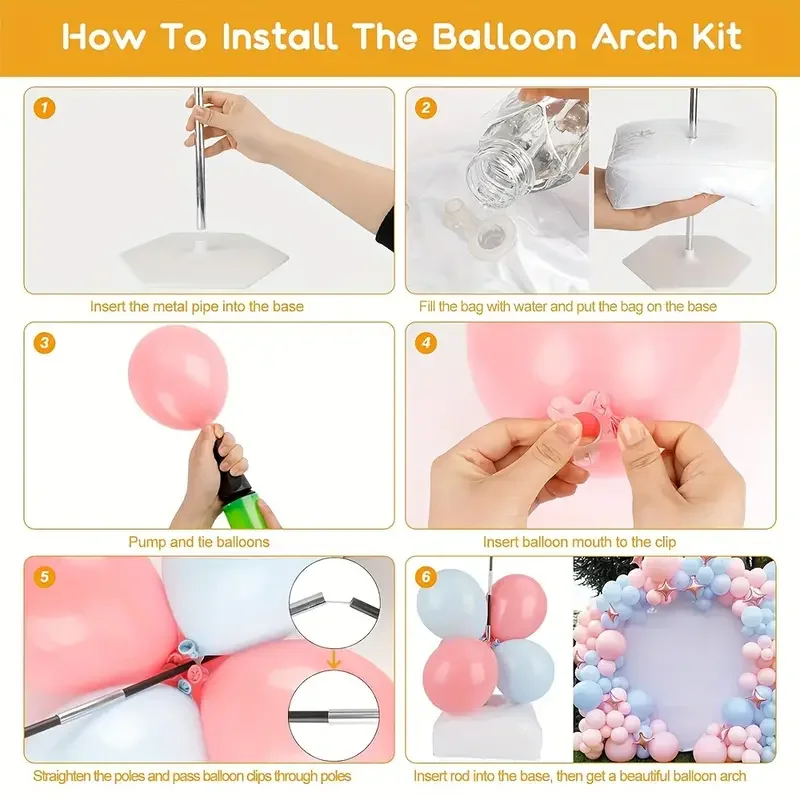 How To Install The Balloon Arch Kit

1
Insert the metal pipe into the base

2
Fill the bag with water and put the bag on the base

3
Pump and tie balloons

4
Insert balloon mouth to the clip

5
Straighten the poles and pass balloon clips through poles

6
Insert rod into the base, then get a beautiful balloon arch