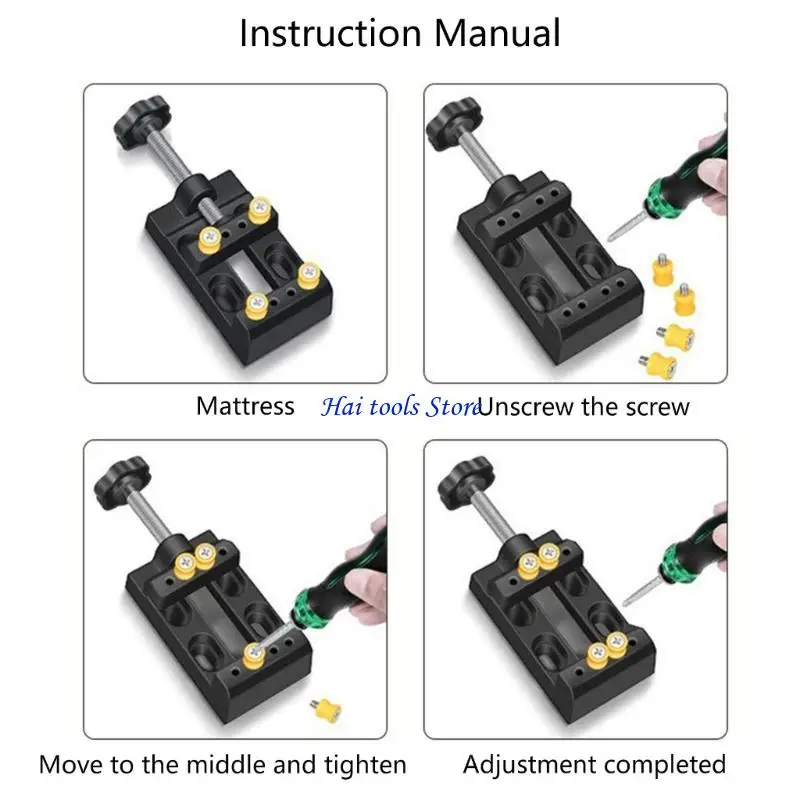 Instruction Manual

Mattress

Hai tools Store

Unscrew the screw

Move to the middle and tighten

Adjustment completed