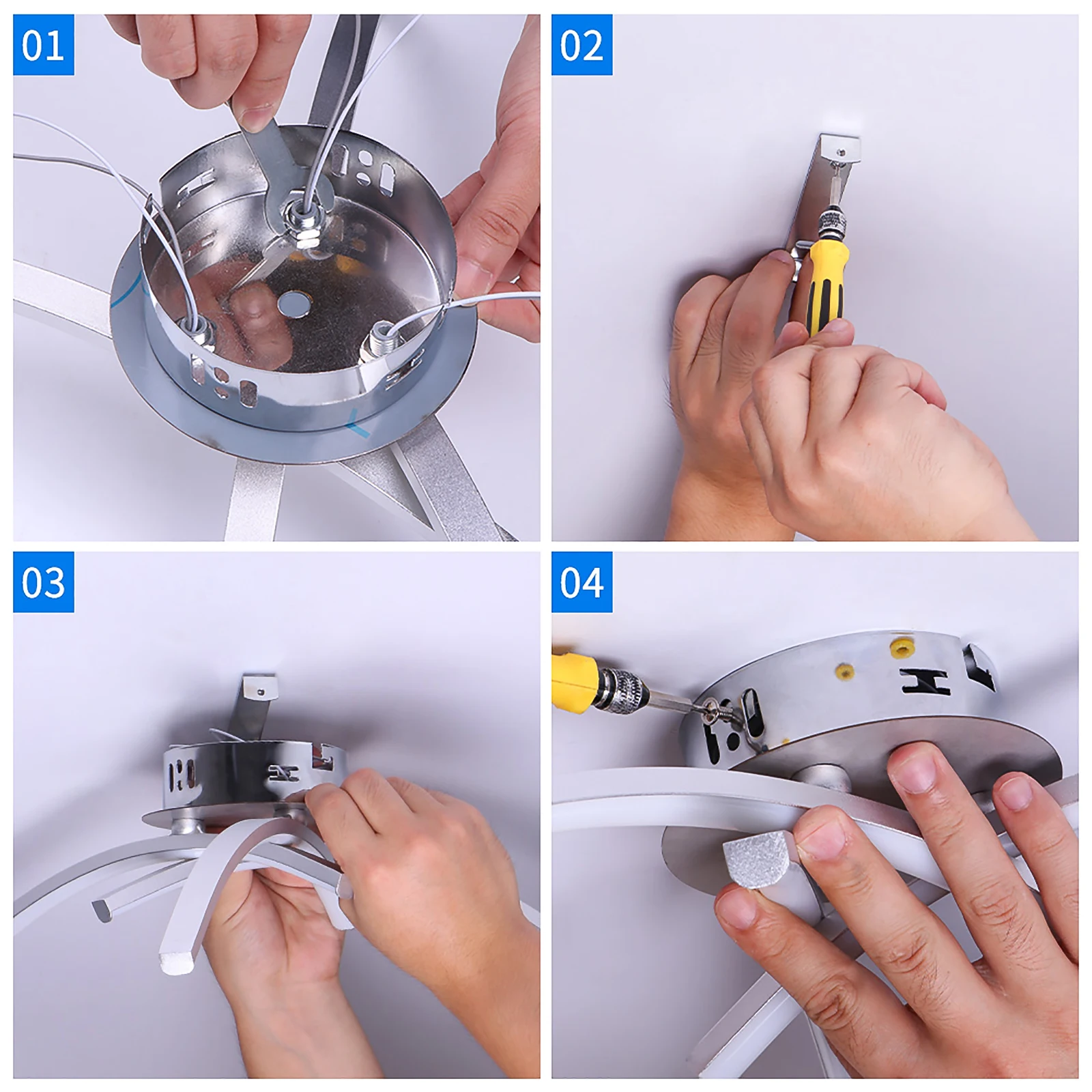 01

02

03

04