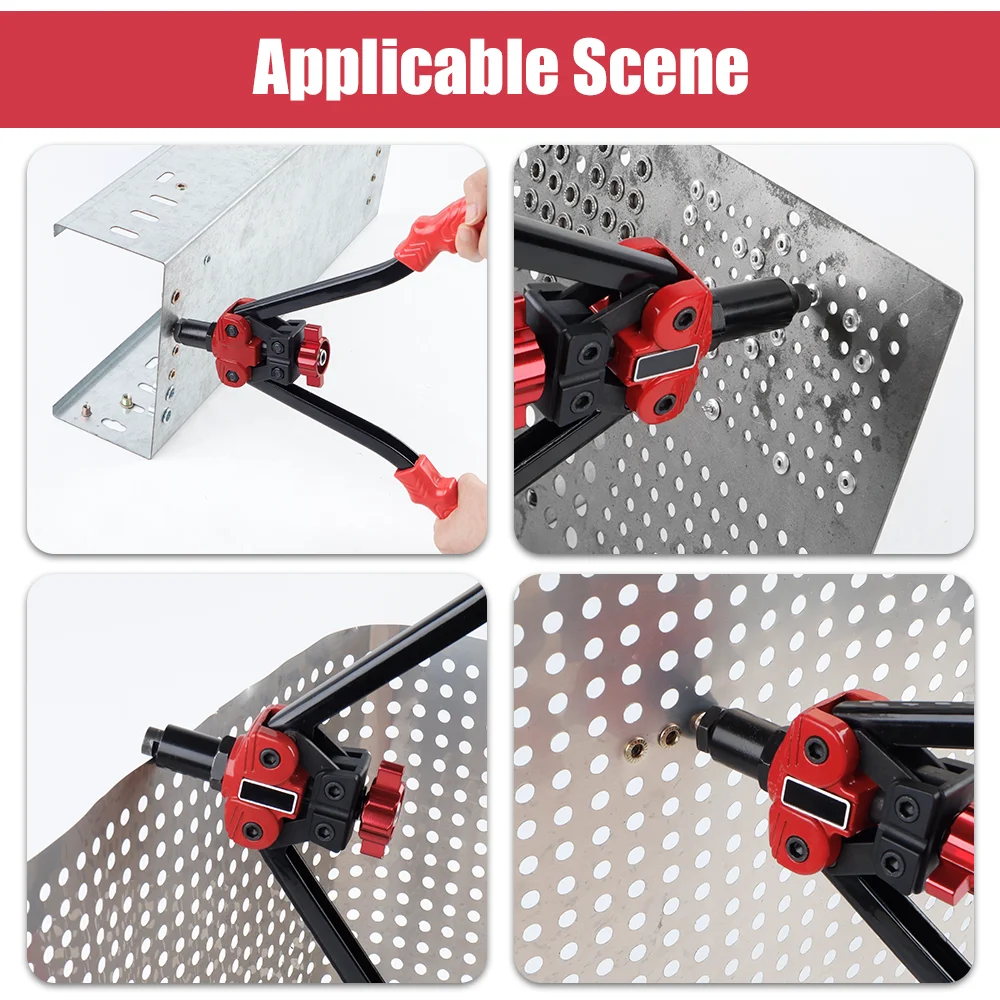 Applicable Scene