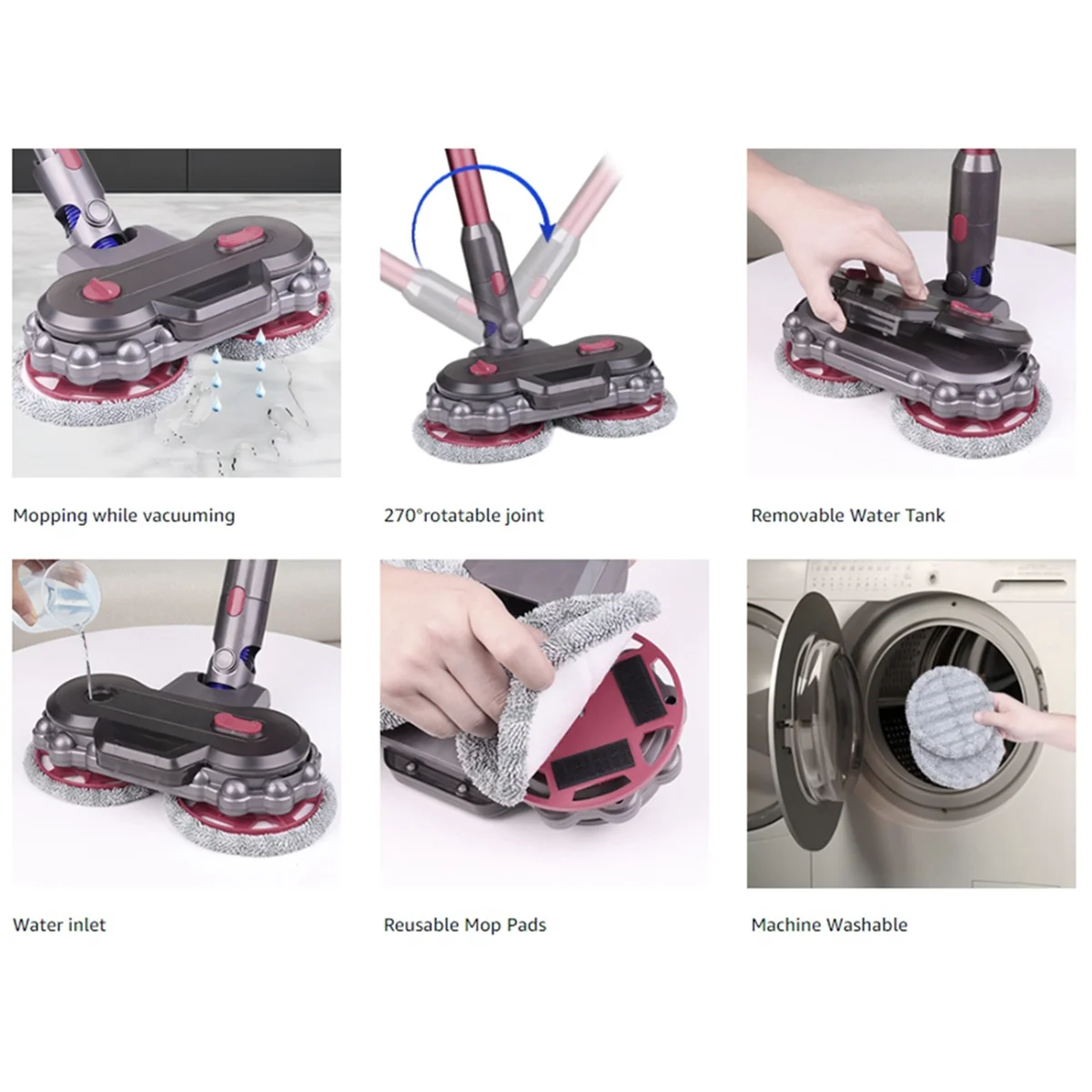 Mopping while vacuuming

270°rotatable joint

Removable Water Tank

Water inlet

Reusable Mop Pads

Machine Washable