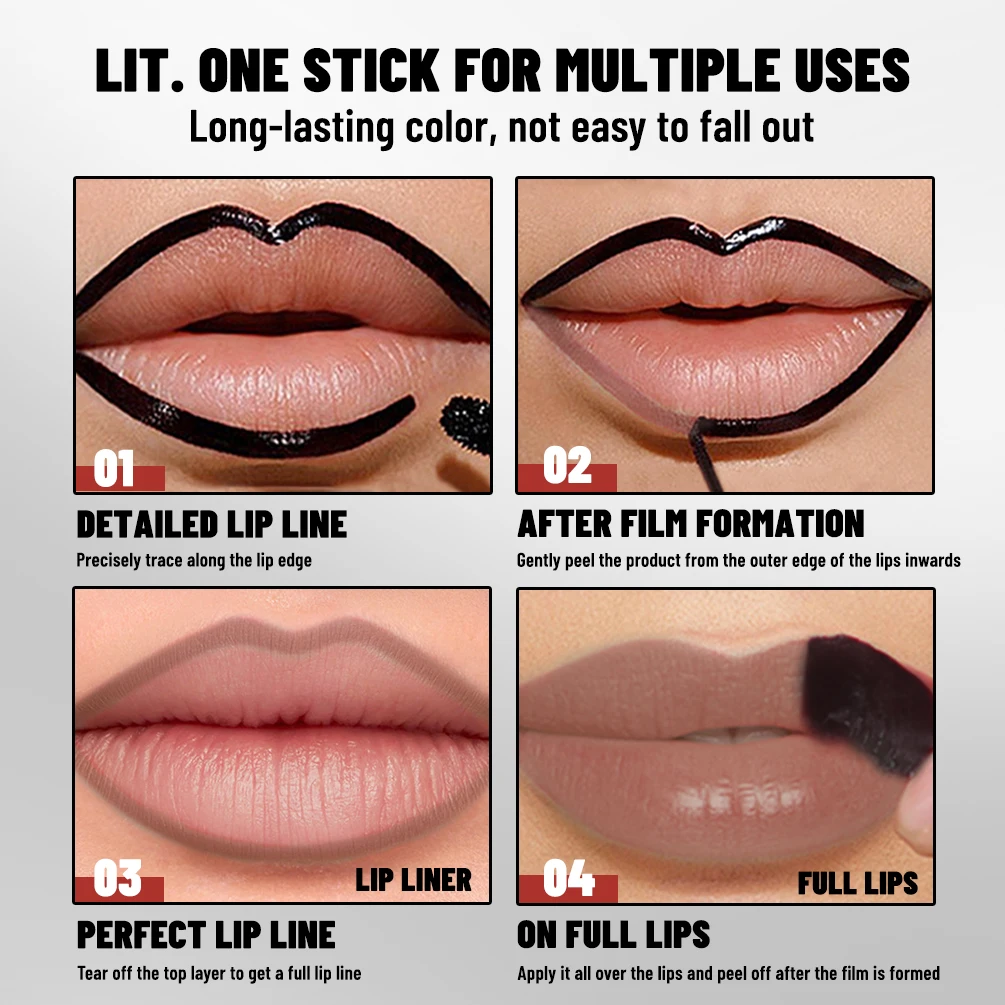 LIT. ONE STICK FOR MULTIPLE USES
Long-lasting color, not easy to fall out

01
DETAILED LIP LINE
Precisely trace along the lip edge

02
AFTER FILM FORMATION
Gently peel the product from the outer edge of the lips inwards

03
LIP LINER
PERFECT LIP LINE
Tear off the top layer to get a full lip line

04
FULL LIPS
ON FULL LIPS
Apply it all over the lips and peel off after the film is formed