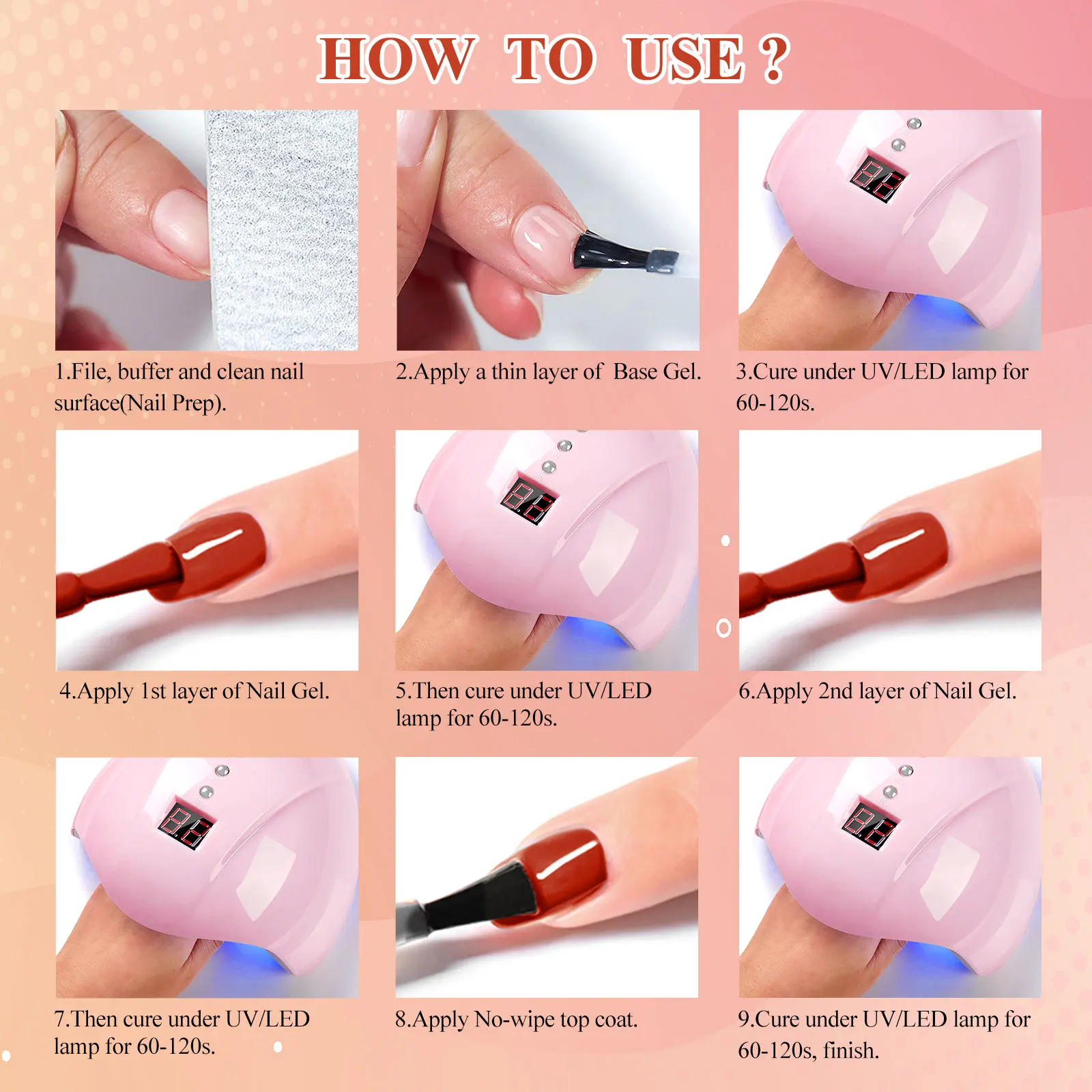 HOW TO USE ?

1.File, buffer and clean nail surface(Nail Prep).

2.Apply a thin layer of  Base Gel.

3.Cure under UV/LED lamp for 60-120s.

4.Apply 1st layer of Nail Gel.

5.Then cure under UV/LED lamp for 60-120s.

6.Apply 2nd layer of Nail Gel.

7.Then cure under UV/LED lamp for 60-120s.

8.Apply No-wipe top coat.

9.Cure under UV/LED lamp for 60-120s, finish.