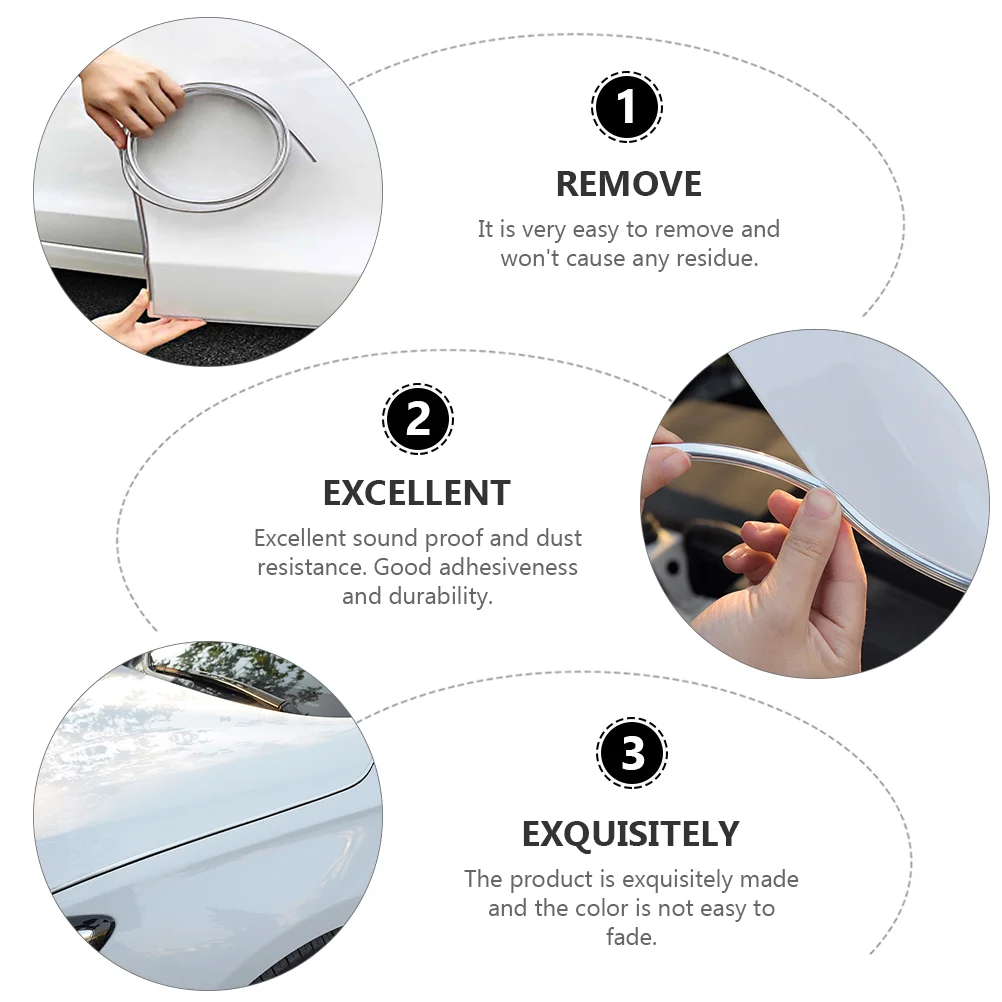 1

REMOVE

It is very easy to remove and won't cause any residue.

2

EXCELLENT

Excellent sound proof and dust resistance. Good adhesiveness and durability.

3

EXQUISITELY

The product is exquisitely made and the color is not easy to fade.