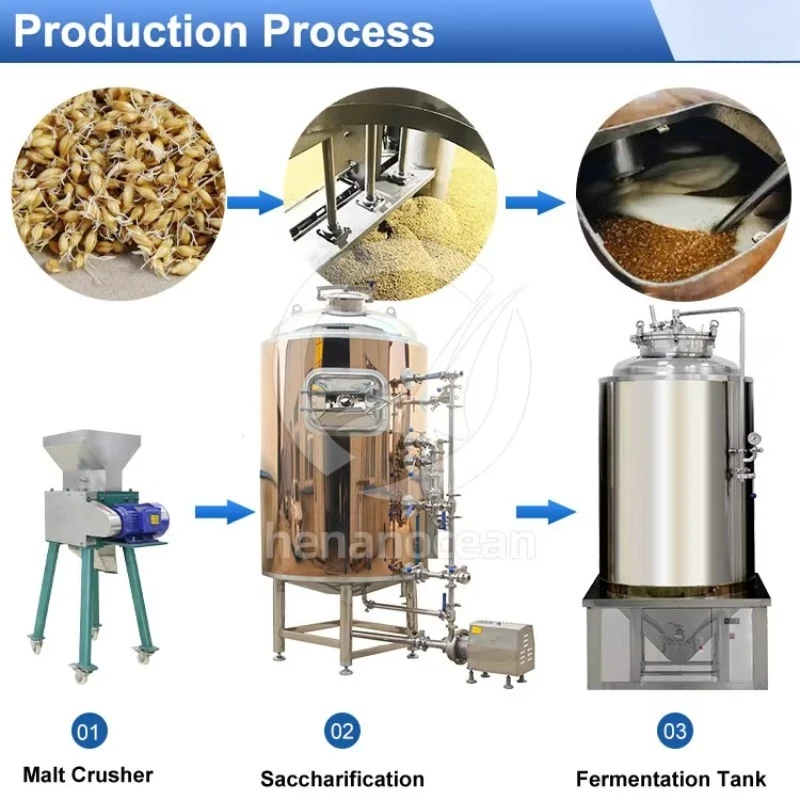 Production Process

henanocean

01

Malt Crusher

02

Saccharification

03

Fermentation Tank