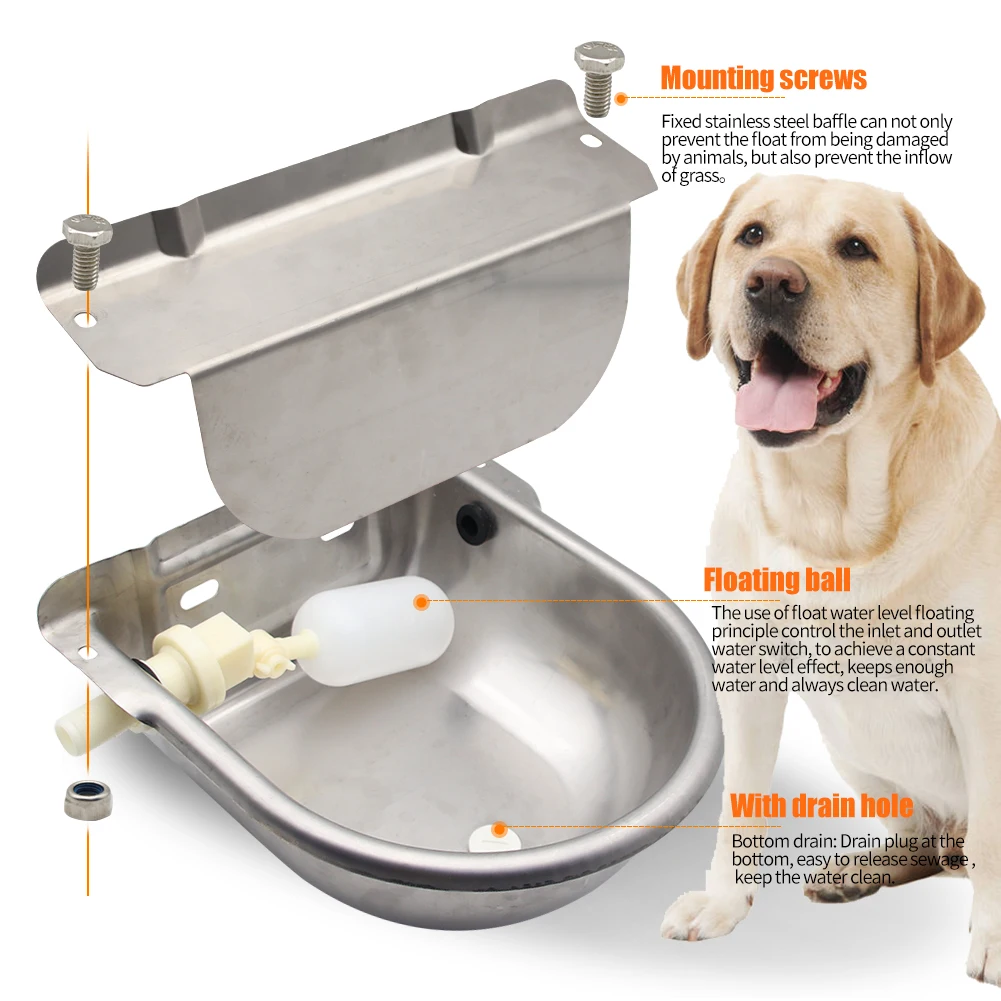 Mounting screws

Fixed stainless steel baffle can not only prevent the float from being damaged by animals, but also prevent the inflow of grass。

Floating ball

The use of float water level floating principle control the inlet and outlet water switch, to achieve a constant water level effect, keeps enough water and always clean water.

With drain hole

Bottom drain: Drain plug at the bottom, easy to release sewage , keep the water clean.