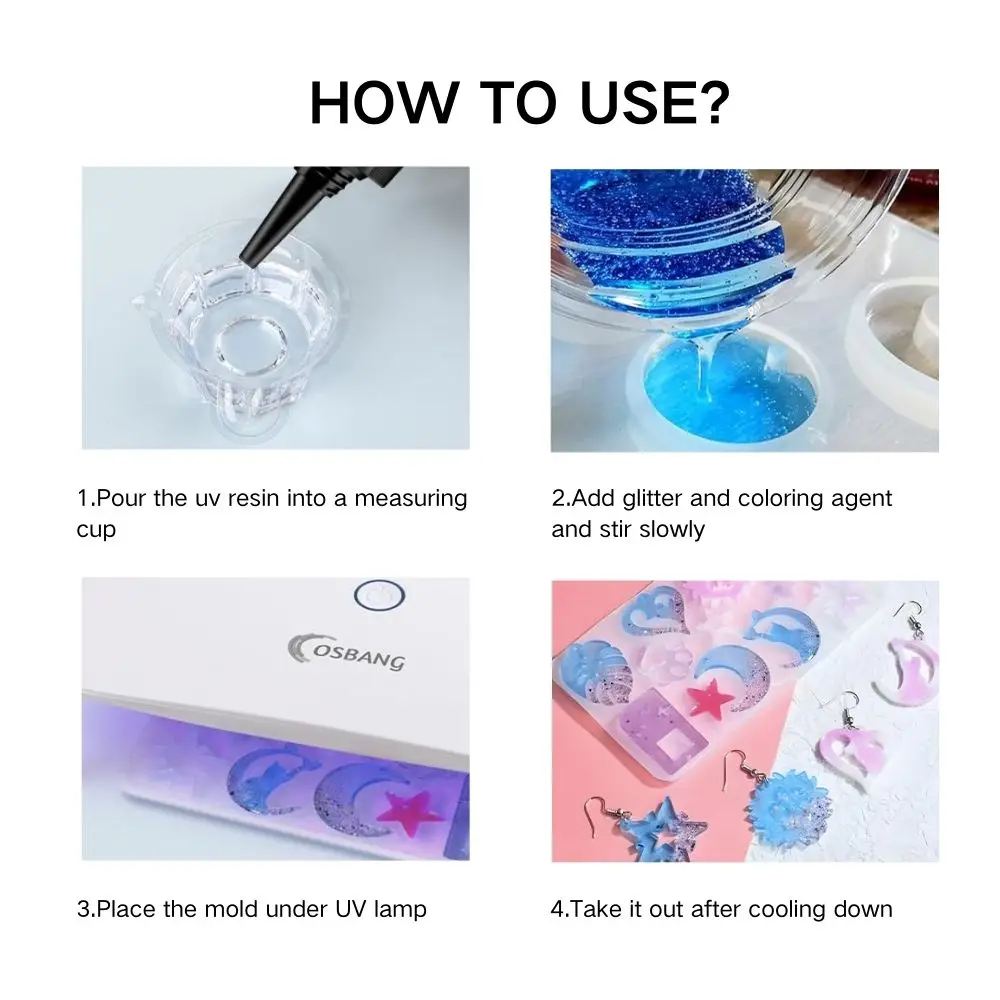 HOW TO USE?

1.Pour the uv resin into a measuring cup

2.Add glitter and coloring agent and stir slowly

COSBANG

3.Place the mold under UV lamp

4.Take it out after cooling down