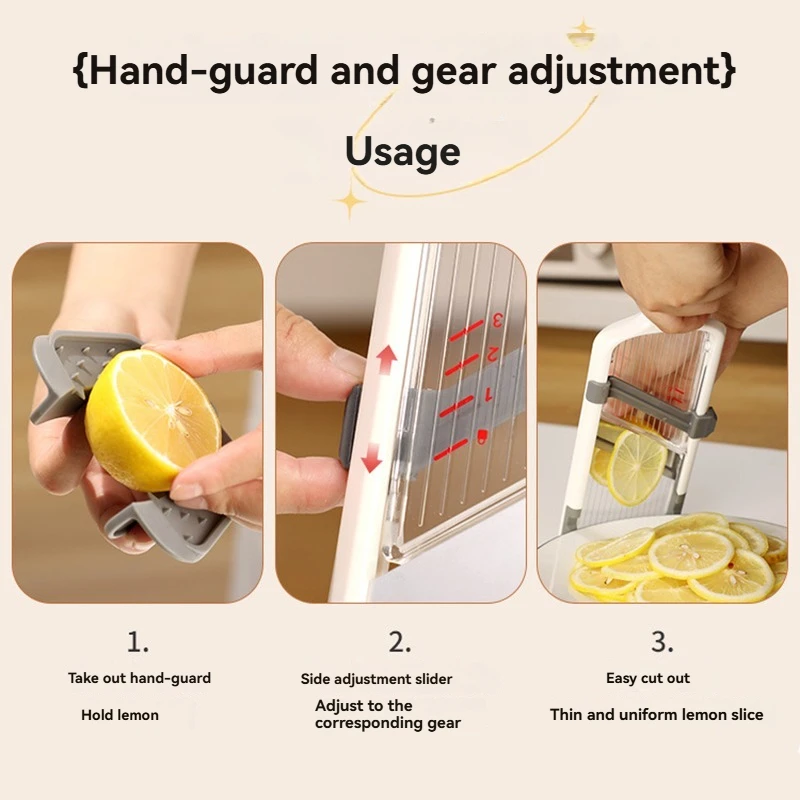 {Hand-guard and gear adjustment}

Usage

3
2
1

1.

Take out hand-guard

Hold lemon

2.

Side adjustment slider

Adjust to the corresponding gear

3.

Easy cut out

Thin and uniform lemon slice