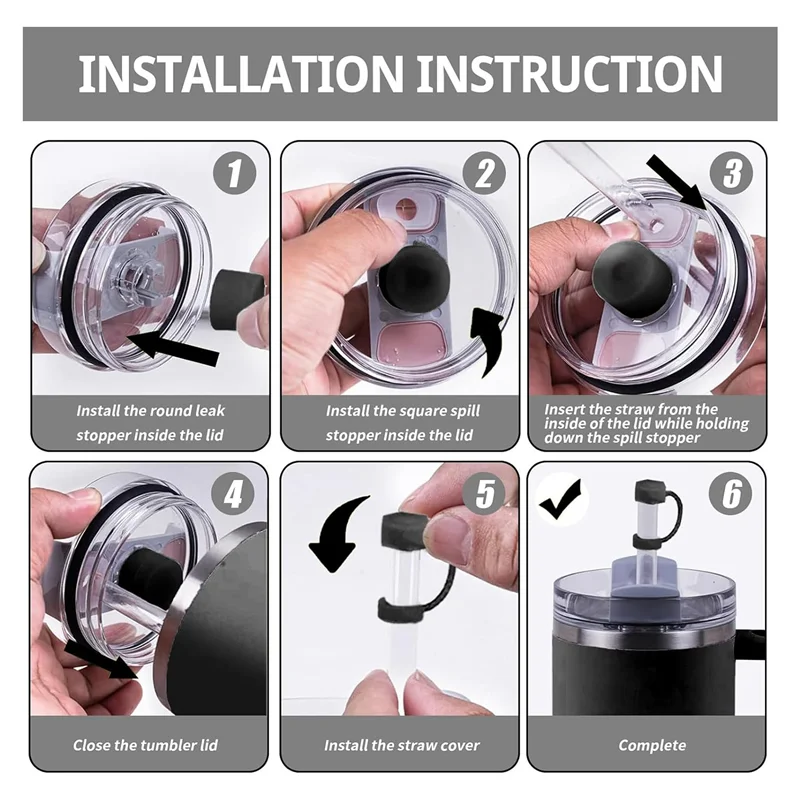 INSTALLATION INSTRUCTION

1
Install the round leak stopper inside the lid

2
Install the square spill stopper inside the lid

3
Insert the straw from the inside of the lid while holding down the spill stopper

4
Close the tumbler lid

5
Install the straw cover

6
Complete