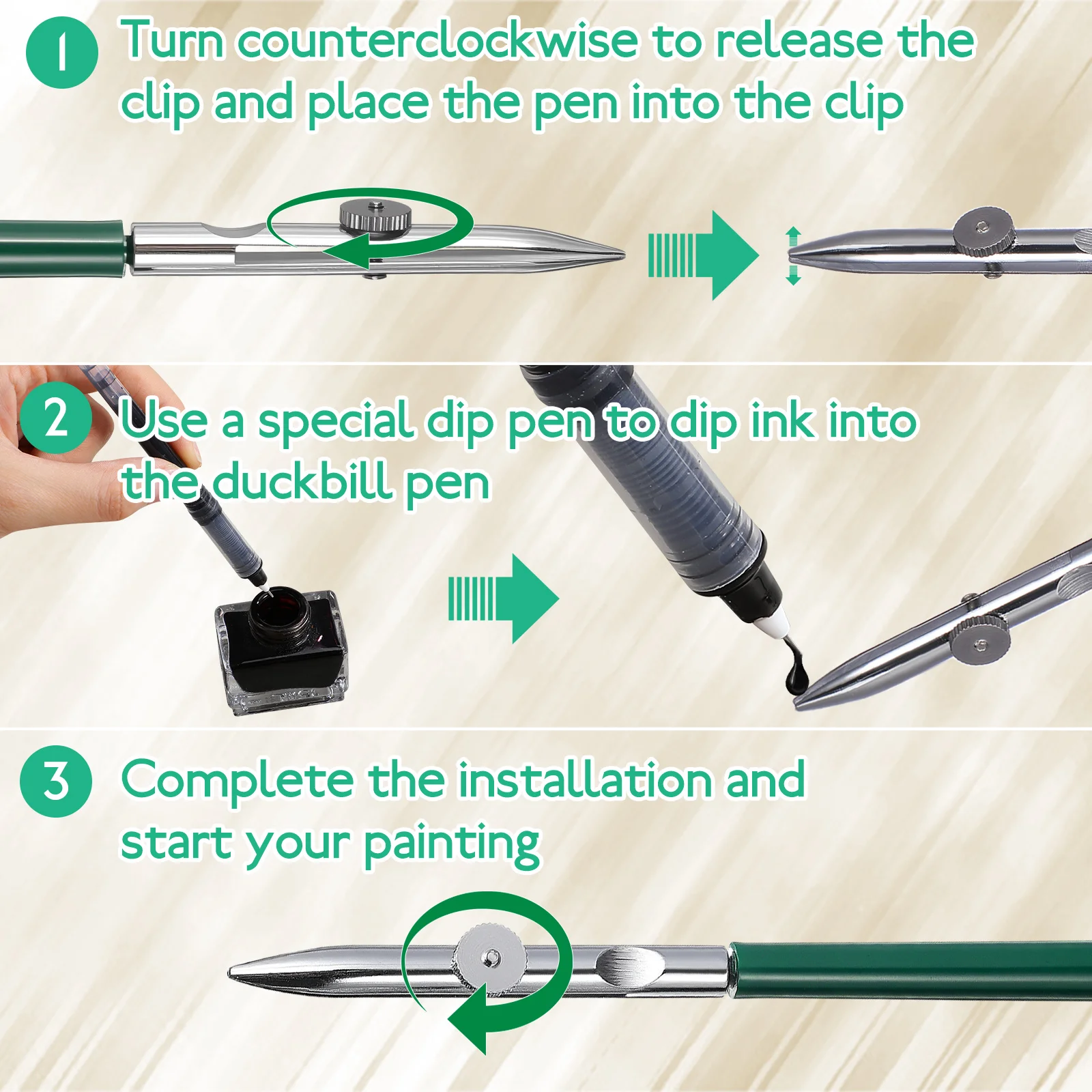 1 Turn counterclockwise to release the clip and place the pen into the clip

2 Use a special dip pen to dip ink into the duckbill pen

3 Complete the installation and start your painting