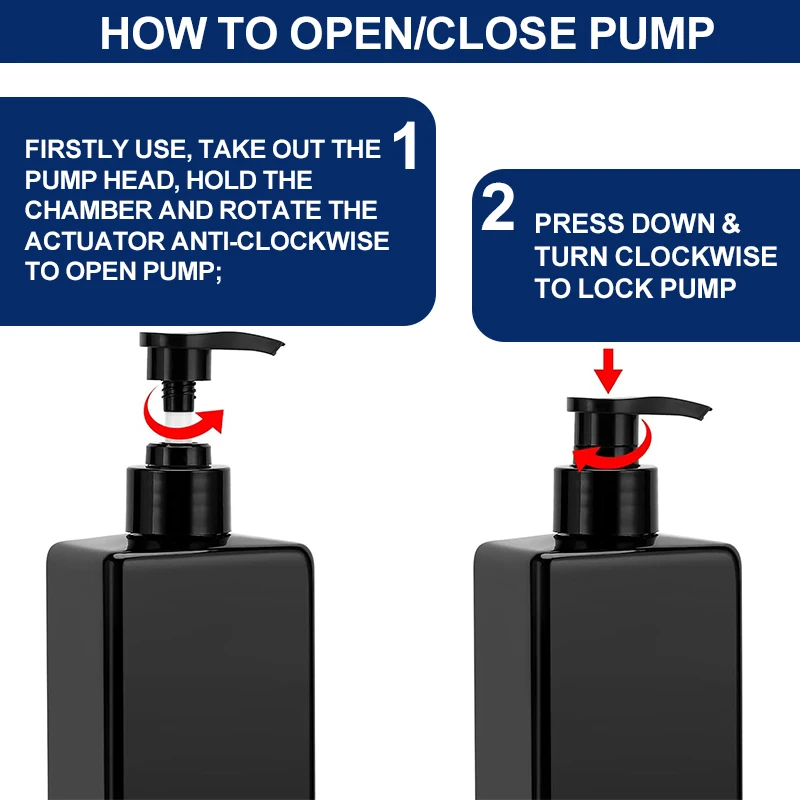 HOW TO OPEN/CLOSE PUMP

1

FIRSTLY USE, TAKE OUT THE PUMP HEAD, HOLD THE CHAMBER AND ROTATE THE ACTUATOR ANTI-CLOCKWISE TO OPEN PUMP;

2

PRESS DOWN & TURN CLOCKWISE TO LOCK PUMP