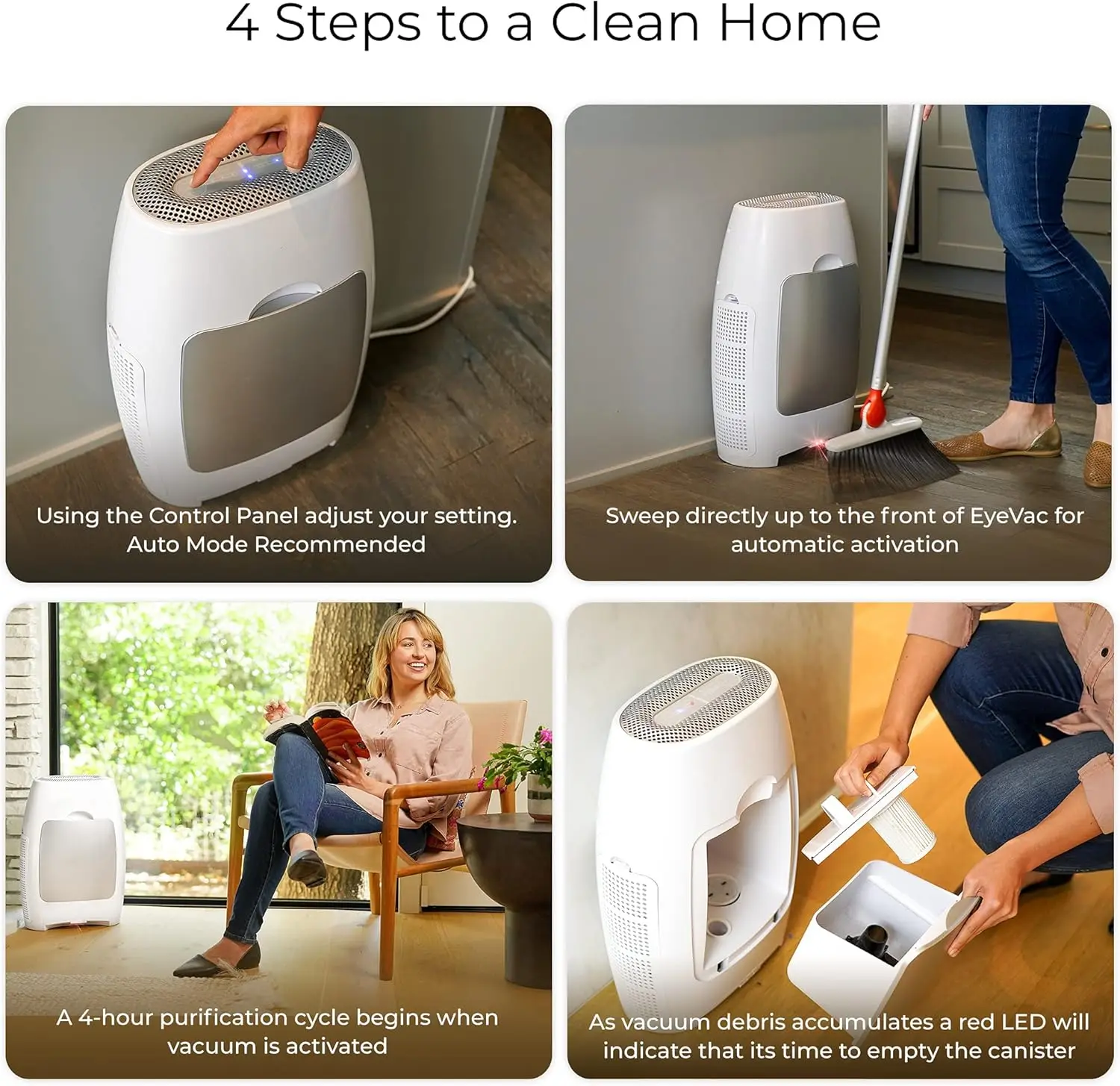 4 Steps to a Clean Home

Using the Control Panel adjust your setting. Auto Mode Recommended

Sweep directly up to the front of EyeVac for automatic activation

A 4-hour purification cycle begins when vacuum is activated

As vacuum debris accumulates a red LED will indicate that its time to empty the canister