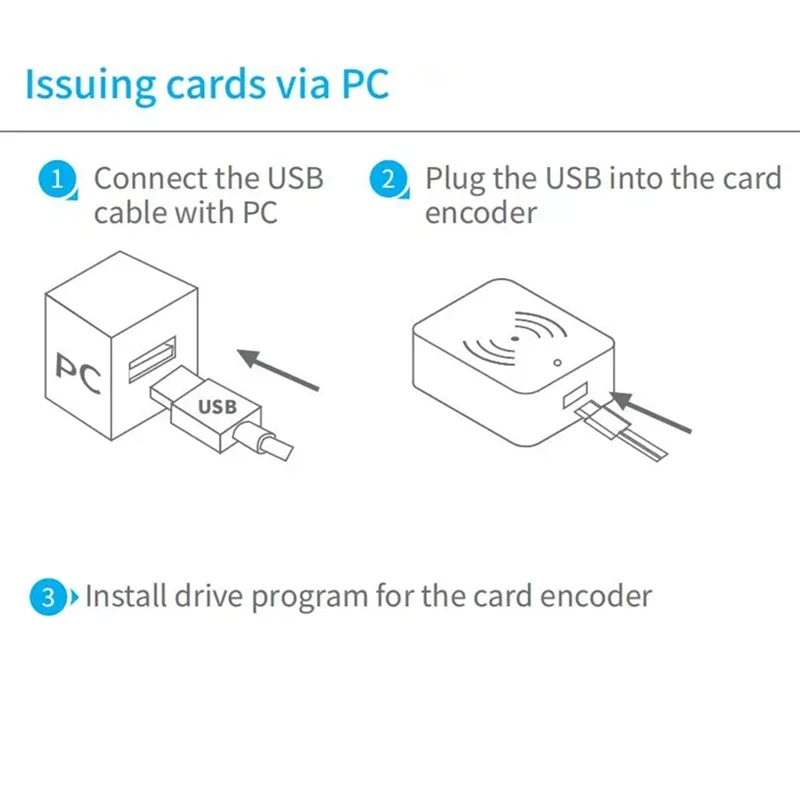 Issuing cards via PC

1 Connect the USB cable with PC

2 Plug the USB into the card encoder

PC

USB

3 Install drive program for the card encoder