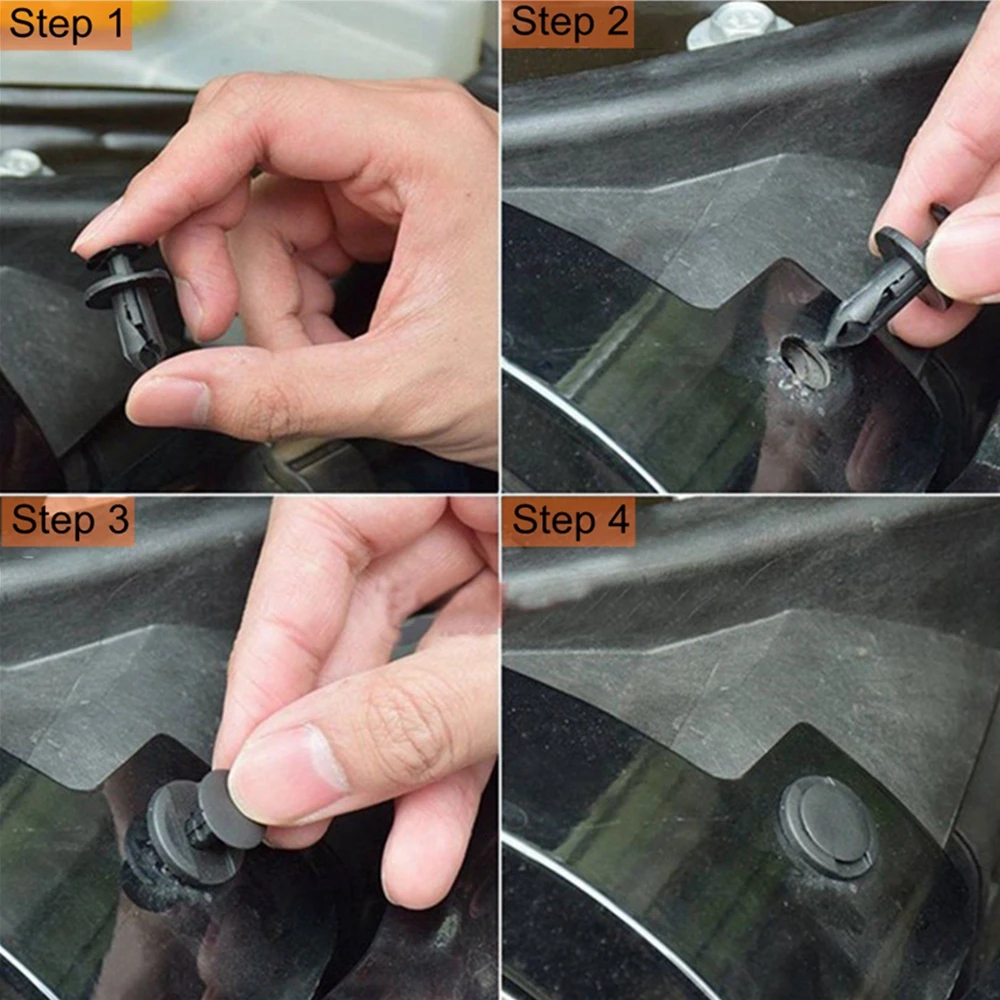 Step 1

Step 2

Step 3

Step 4