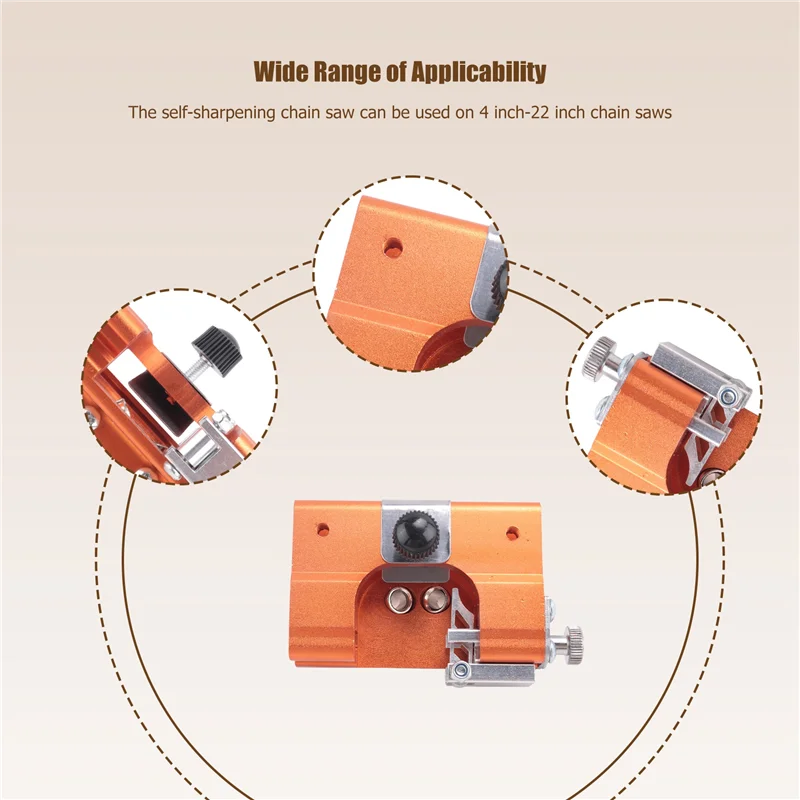 Wide Range of Applicability

The self-sharpening chain saw can be used on 4 inch-22 inch chain saws