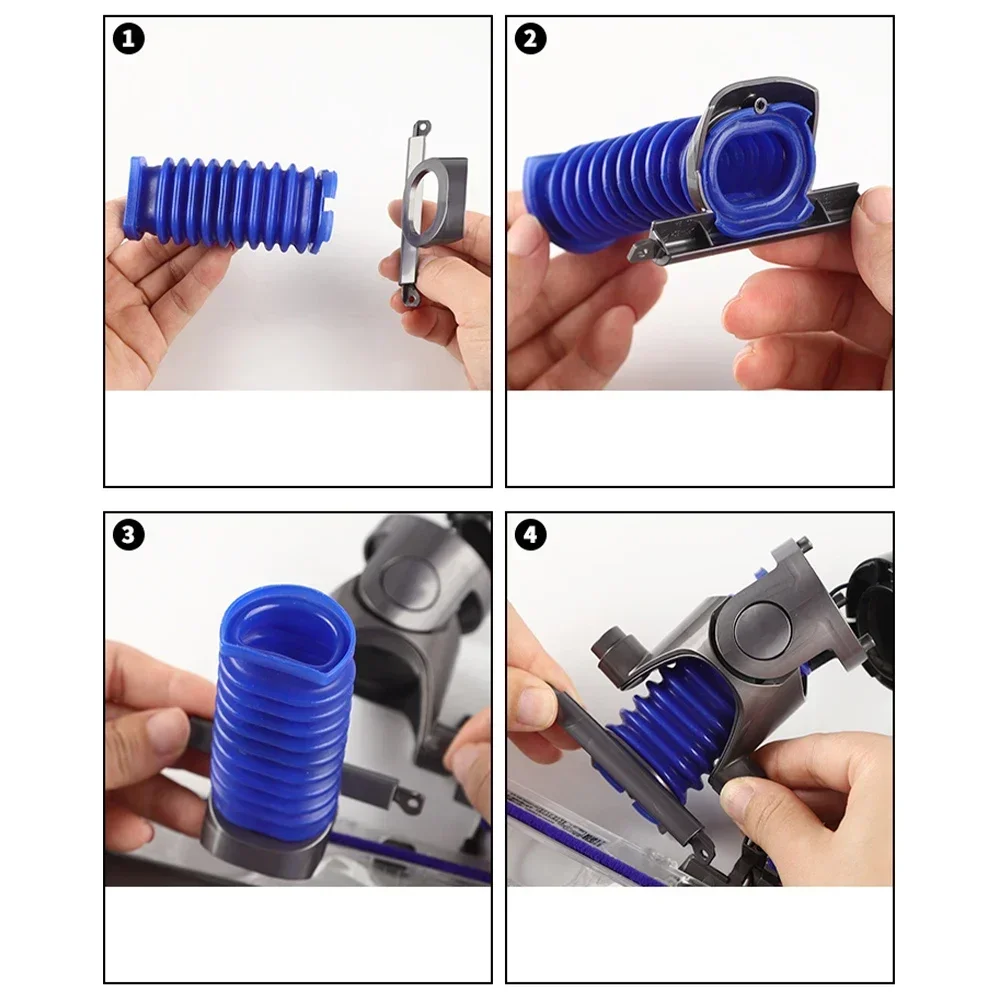 1

2

3

4